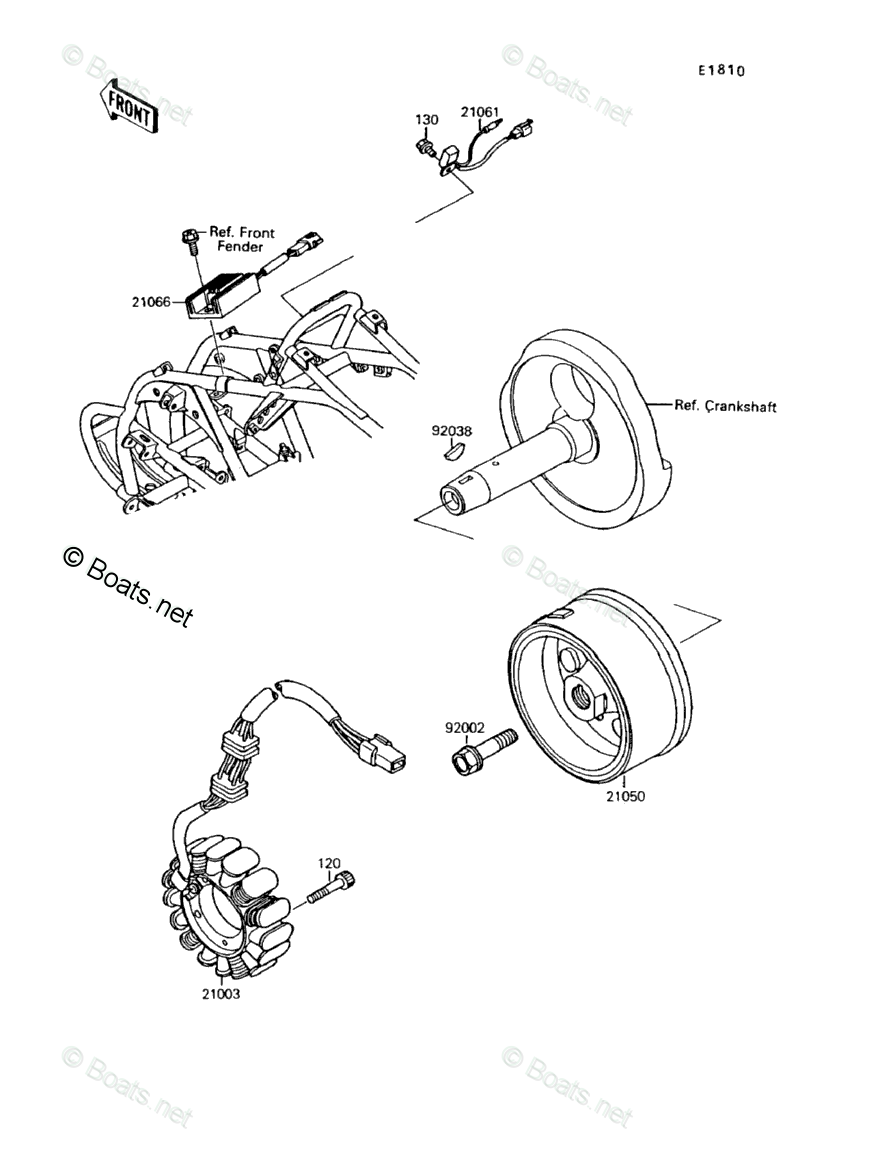 © Boats.net

© Boats.net

E1810

FRONT

130

21061

Ref. Front Fender

21066

Ref. Crankshaft

92038

© Boats.net

© Boats.net

92002

21050

120

21003

© Boats.net

© Boats.net