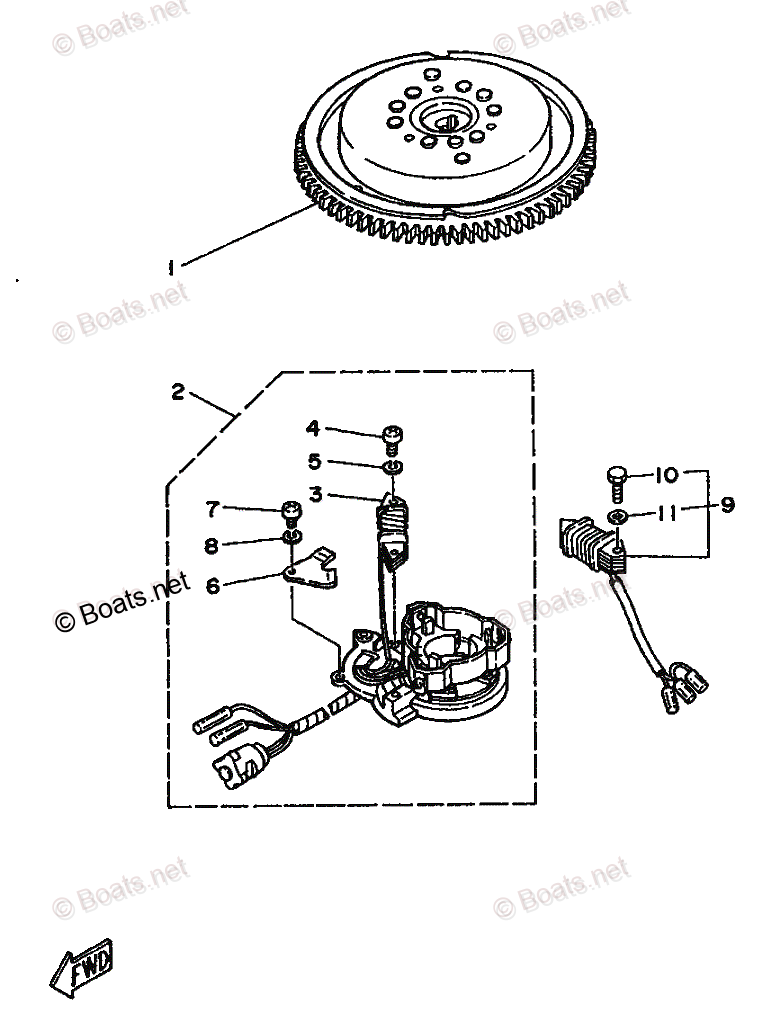 © Boats.net
© Boats.net
1
© Boats.net
© Boats.net
2
4
5
3
7
8
6
10
11
9
© Boats.net
© Boats.net
© Boats.net
© Boats.net
FWD