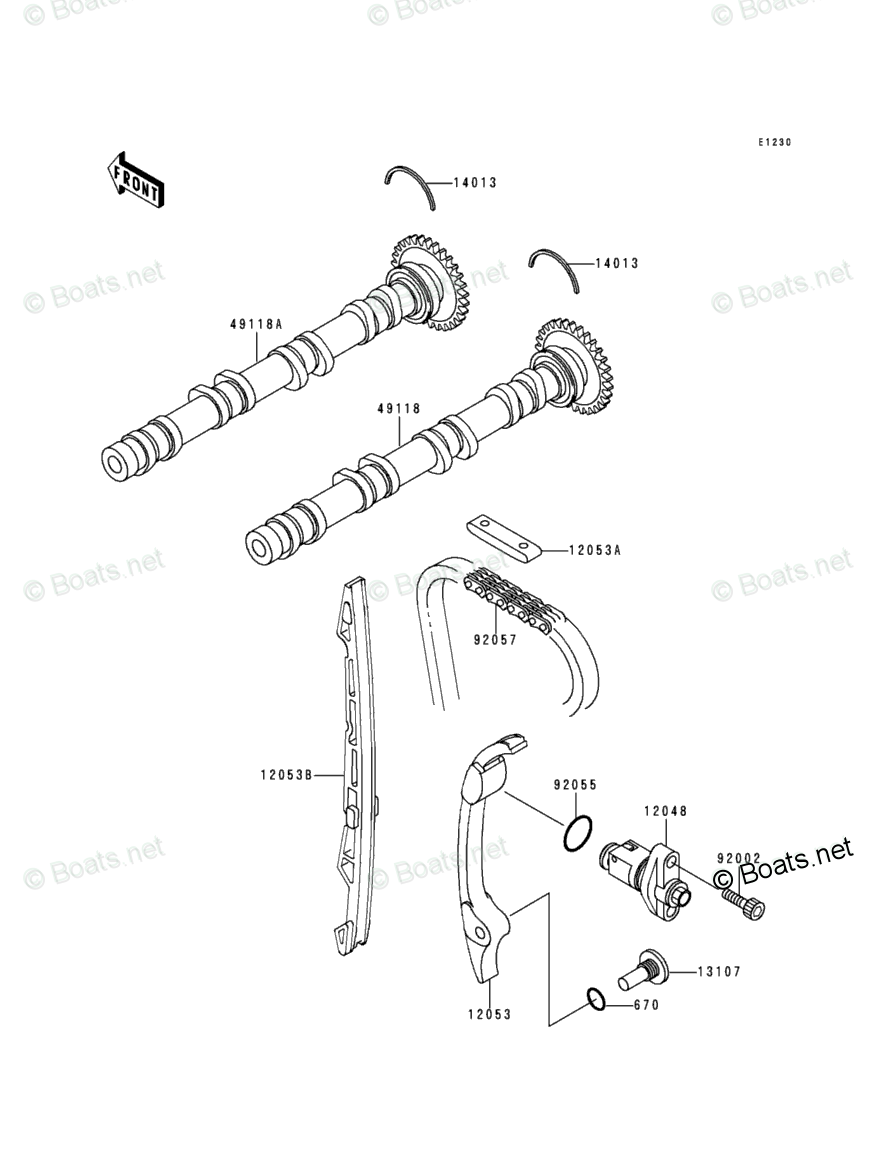 © Boats.net © Boats.net © Boats.net

E1230

FRONT

14013

14013

© Boats.net © Boats.net © Boats.net

49118A

49118

12053A

© Boats.net © Boats.net © Boats.net

92057

12053B

92055

12048

92002

© Boats.net © Boats.net © Boats.net

13107

12053

670