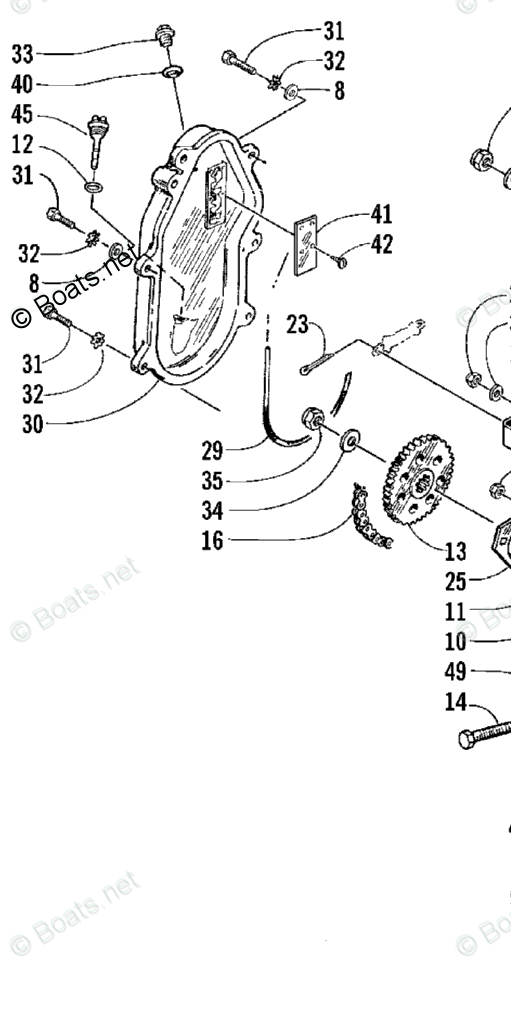 33
40
45
12
31
32
8
© Boats.net
31
32
30
31
32
8
41
42
23
29
35
34
16
13
25
11
10
49
14
© Boats.net
© Boats.net