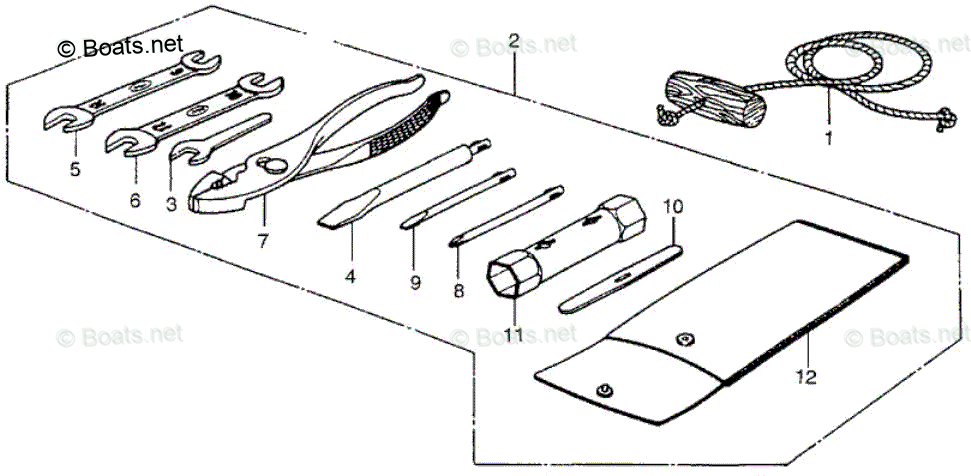 © Boats.net
© Boats.net
© Boats.net
2
1
5
6
3
7
4
9
8
10
11
12
© Boats.net
© Boats.net
© Boats.net