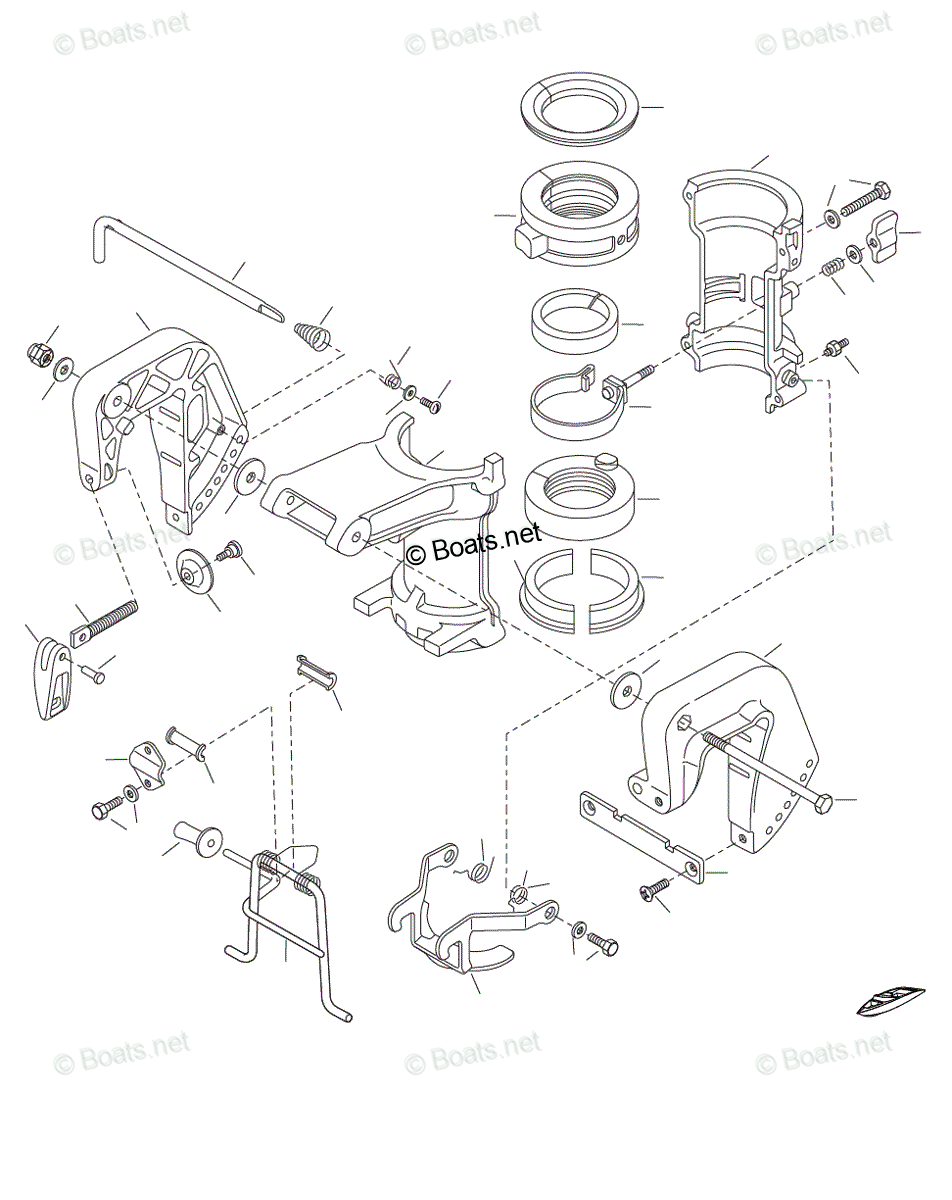 © Boats.net
© Boats.net
© Boats.net
© Boats.net
© Boats.net
© Boats.net
© Boats.net
© Boats.net
© Boats.net