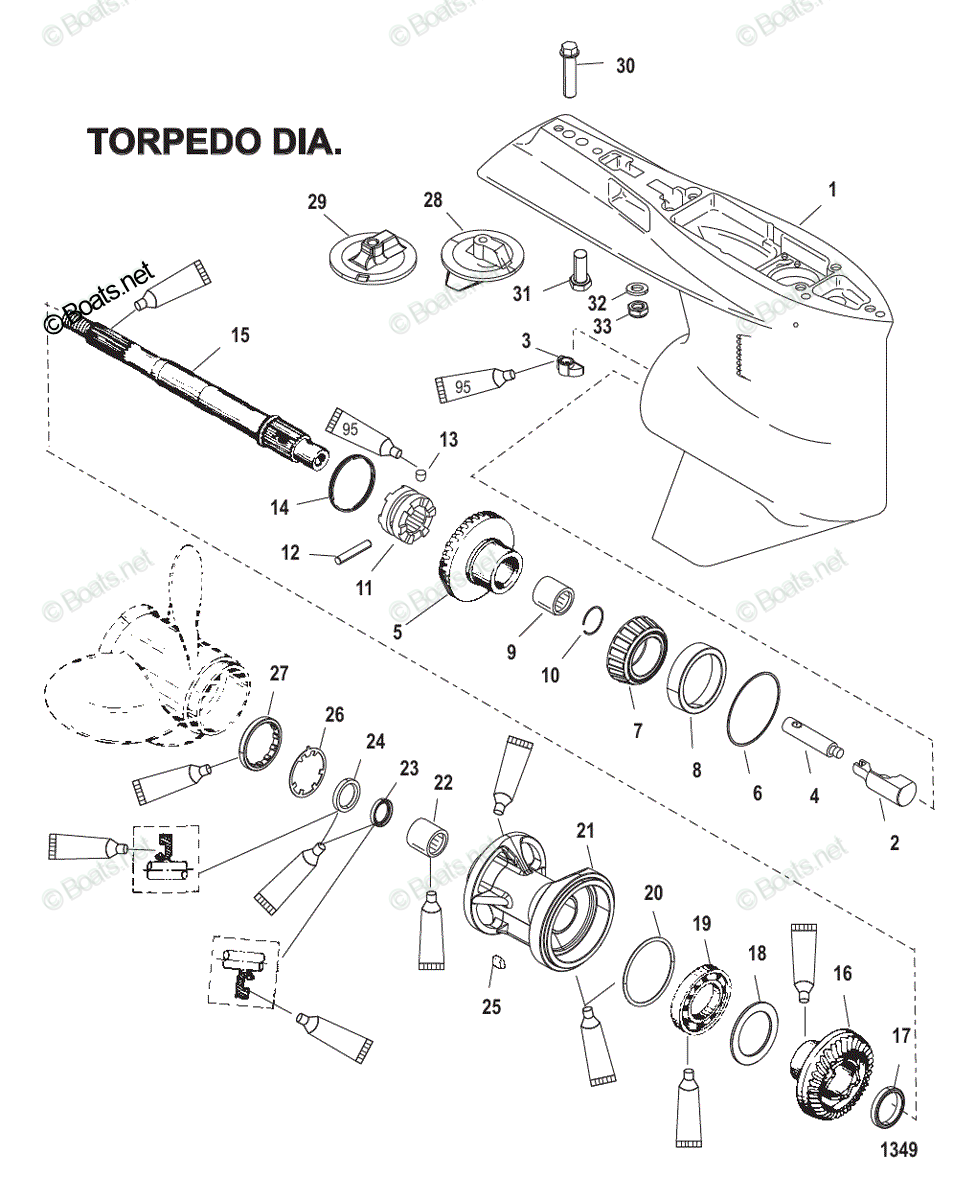 © Boats.net

TORPEDO DIA.

30
1
29
28
31
32
33
3
95
15
95
13
14
12
11
5
9
10
7
8
6
4
2
27
26
24
23
22
21
20
19
18
16
17
25
1349