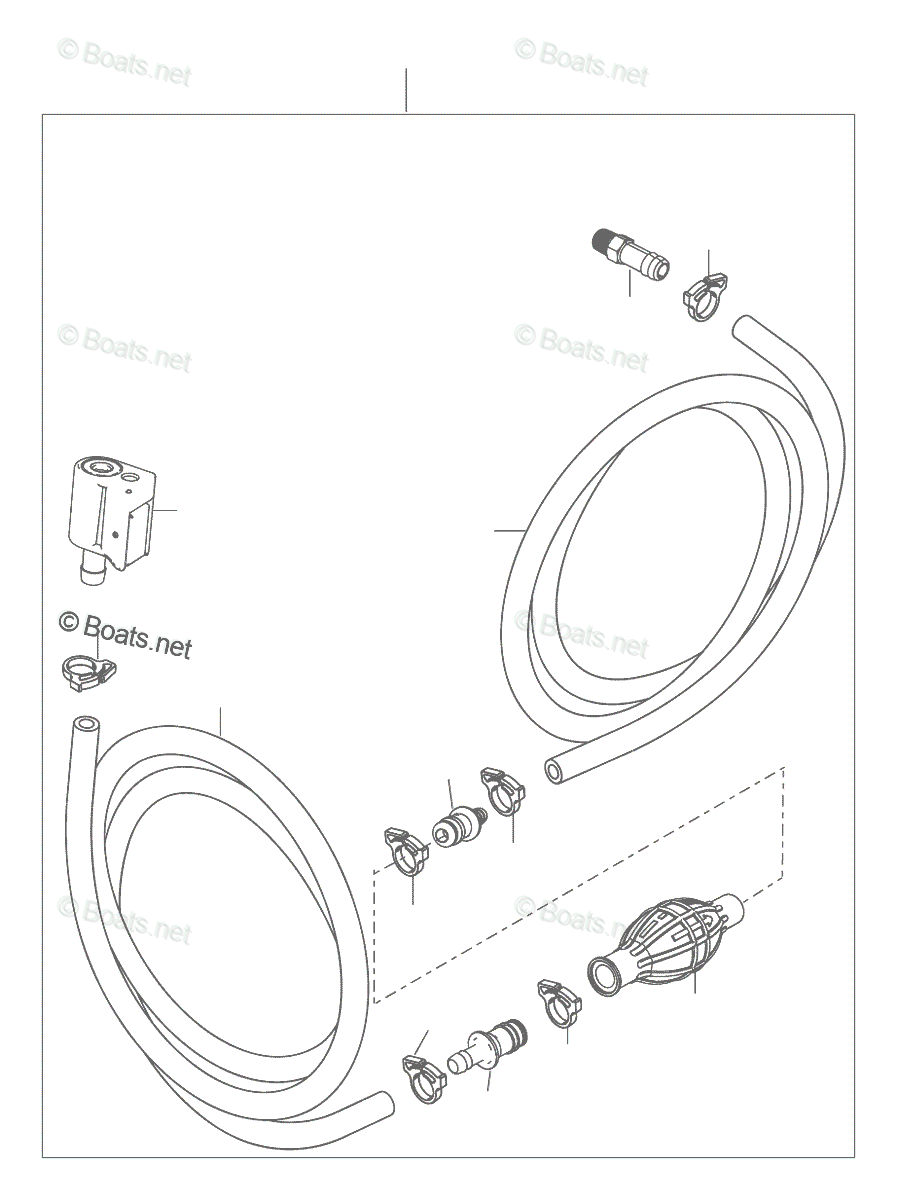 © Boats.net

© Boats.net

© Boats.net

© Boats.net

© Boats.net

© Boats.net

© Boats.net

© Boats.net