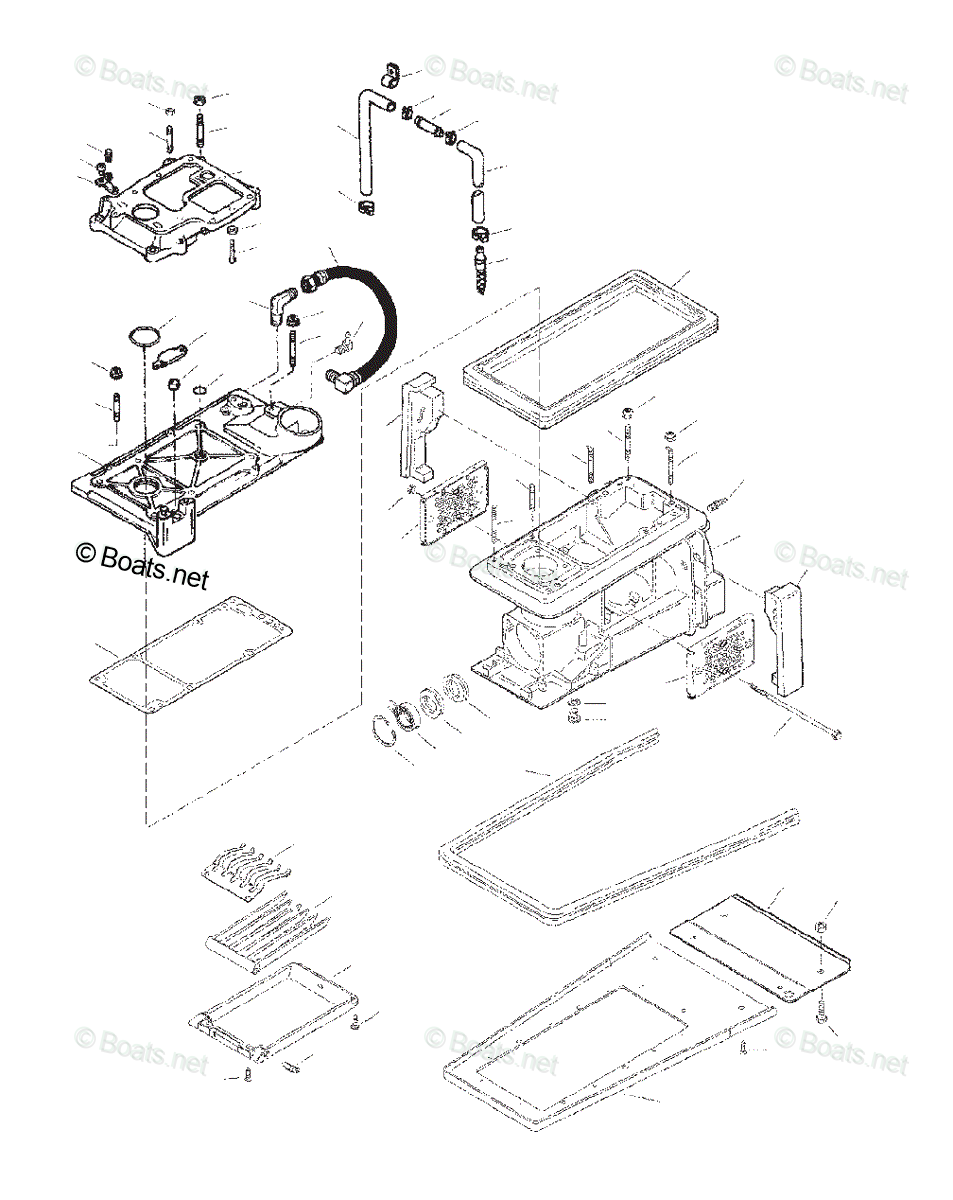 © Boats.net
© Boats.net
© Boats.net
© Boats.net
© Boats.net
© Boats.net
© Boats.net
© Boats.net
© Boats.net