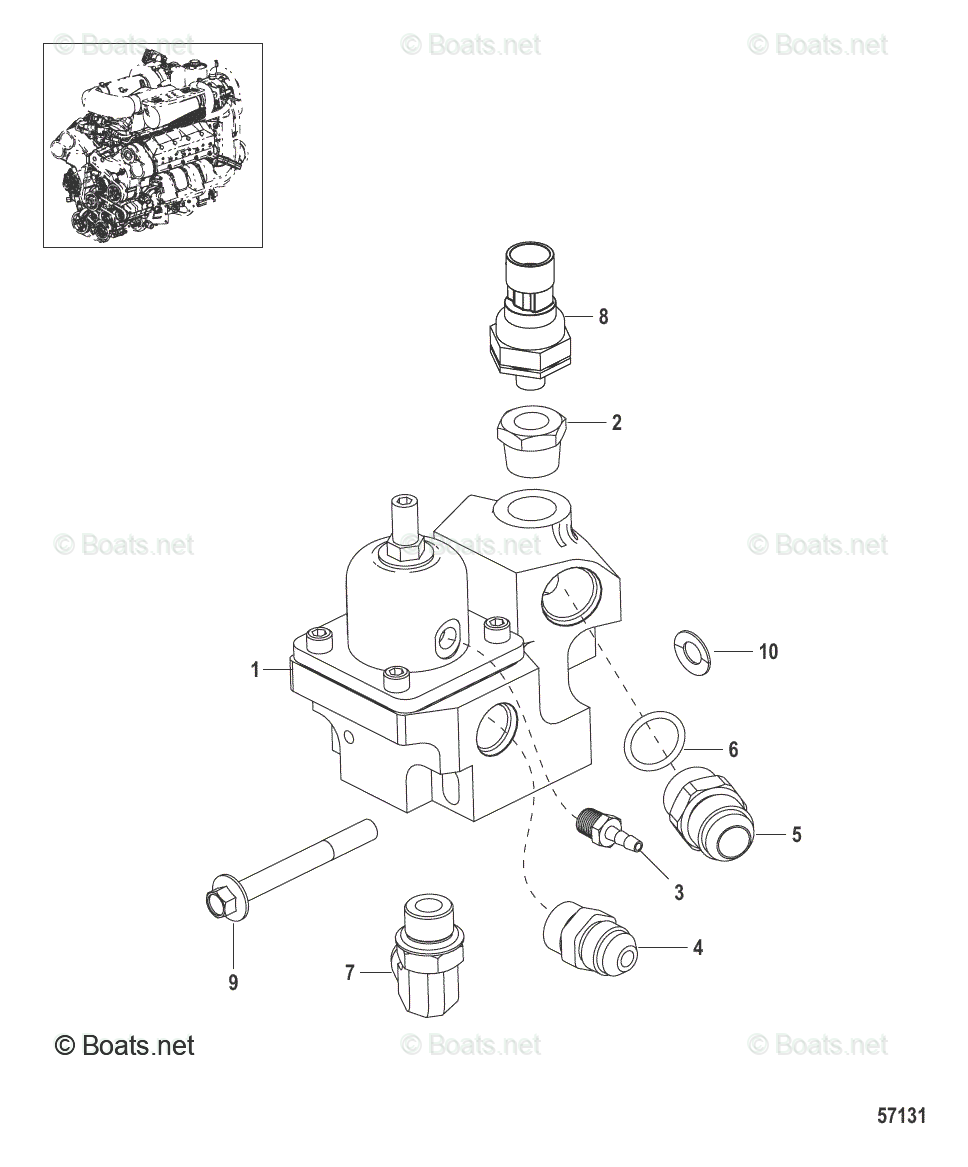 © Boats.net © Boats.net © Boats.net

8

2

© Boats.net © Boats.net © Boats.net

10

1

6

5

3

4

9

7

© Boats.net © Boats.net © Boats.net

57131