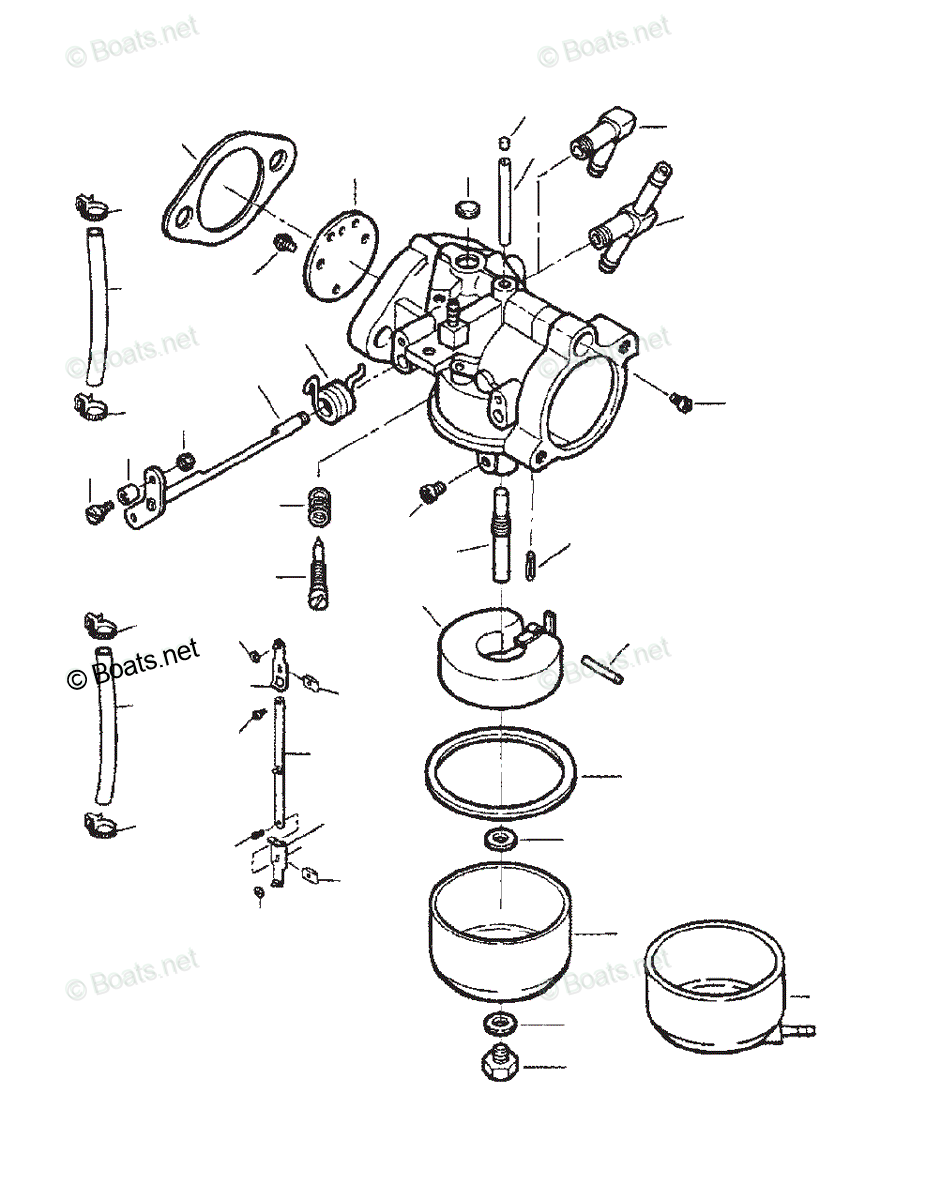 © Boats.net
© Boats.net
© Boats.net
© Boats.net
© Boats.net
© Boats.net
© Boats.net
© Boats.net