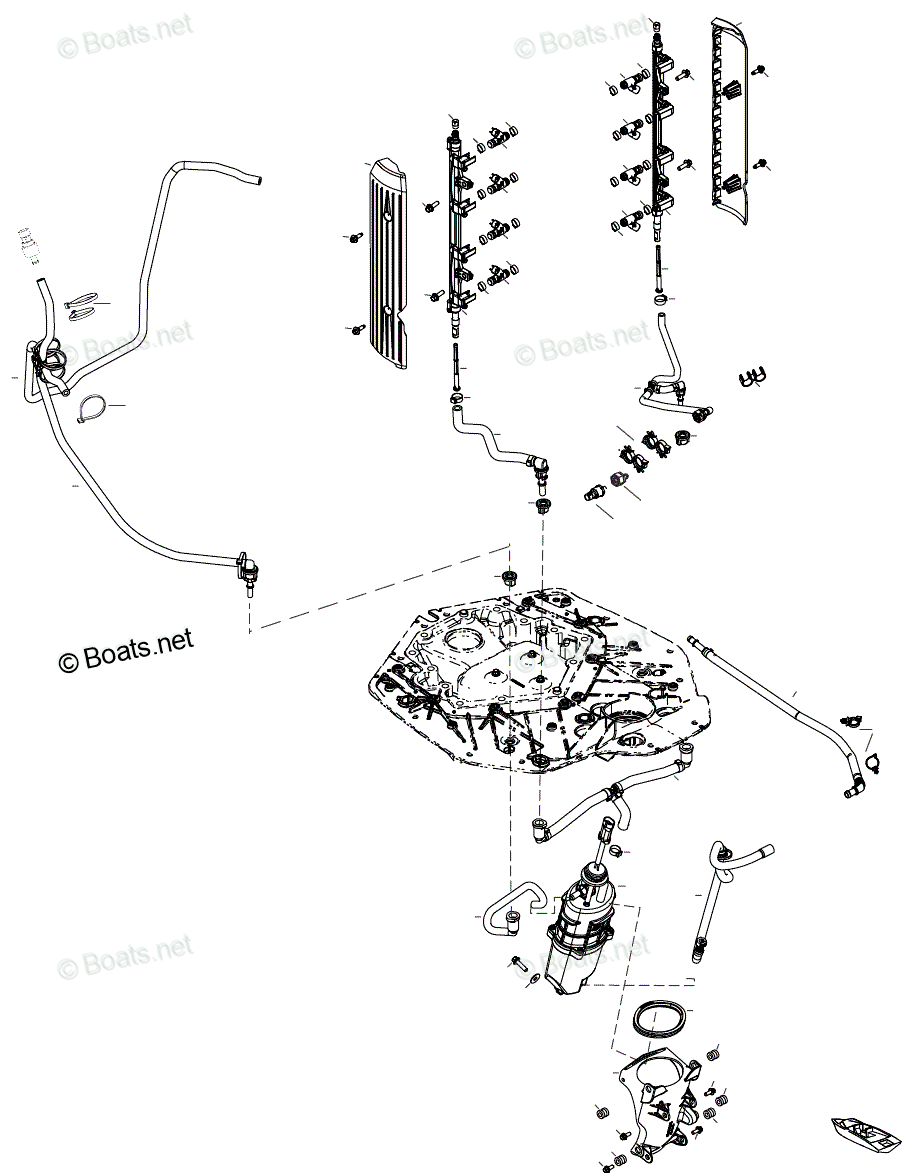 © Boats.net

© Boats.net

© Boats.net

© Boats.net

© Boats.net

© Boats.net

© Boats.net

© Boats.net