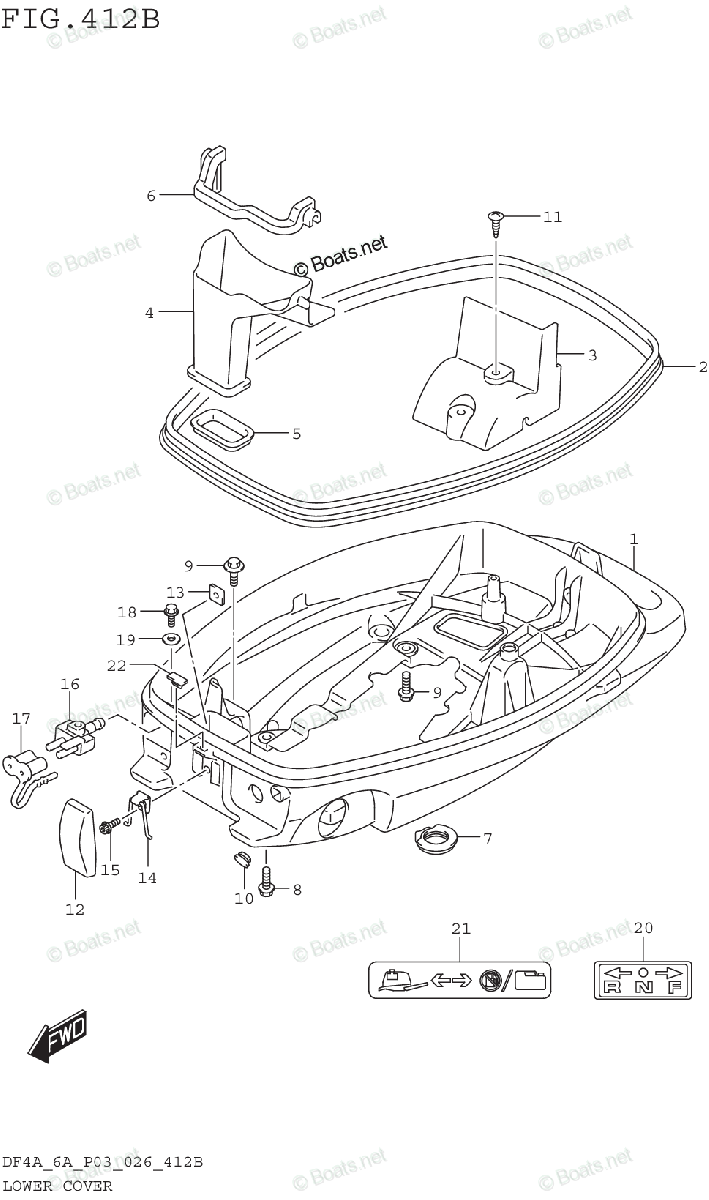 FIG.412B

© Boats.net

6
11
4
3
2
5
1
9
13
18
19
22
16
17
9
7
15
14
12
10
8
21
20
R N F
FWD

DF4A_6A_P03_026_412B
LOWER COVER