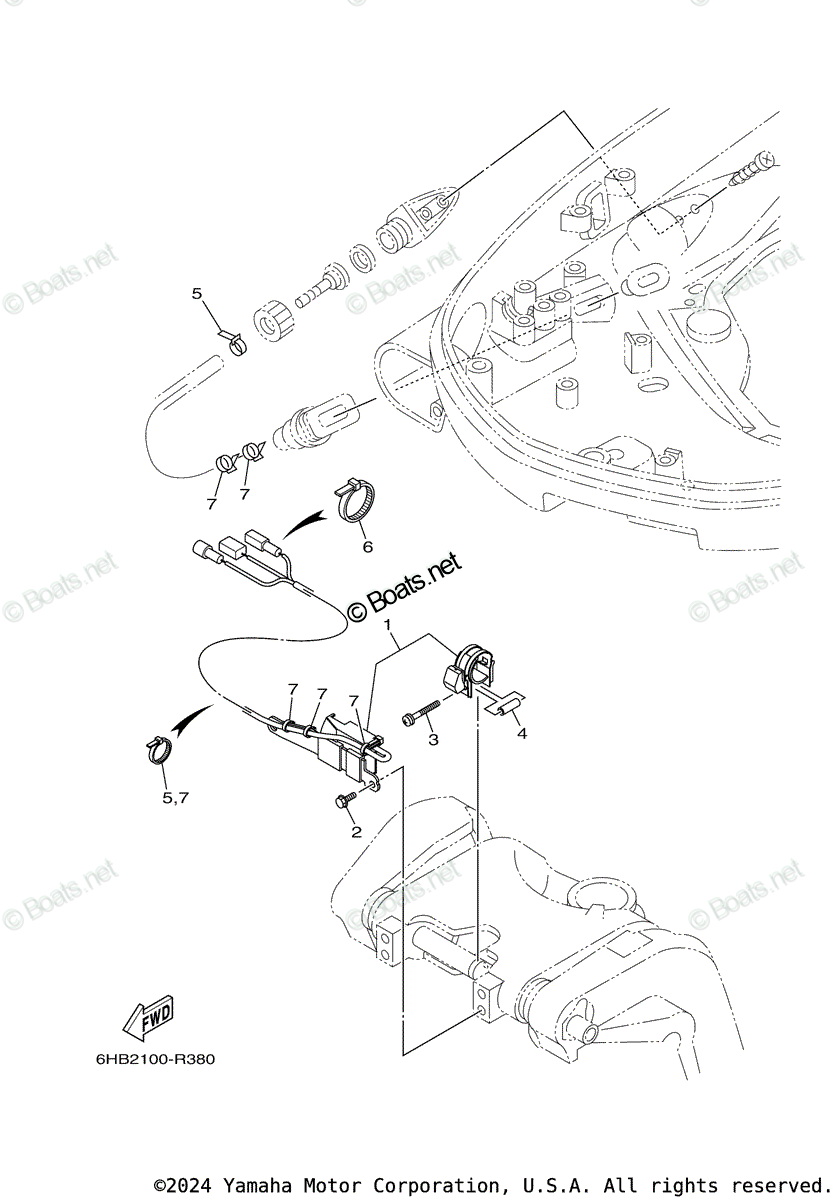 © Boats.net
© Boats.net
© Boats.net
5
7
7
6
© Boats.net
© Boats.net
© Boats.net
1
7
7
7
3
4
5,7
2
© Boats.net
© Boats.net
© Boats.net
FWD
6HB2100-R380

©2024 Yamaha Motor Corporation, U.S.A. All rights reserved.