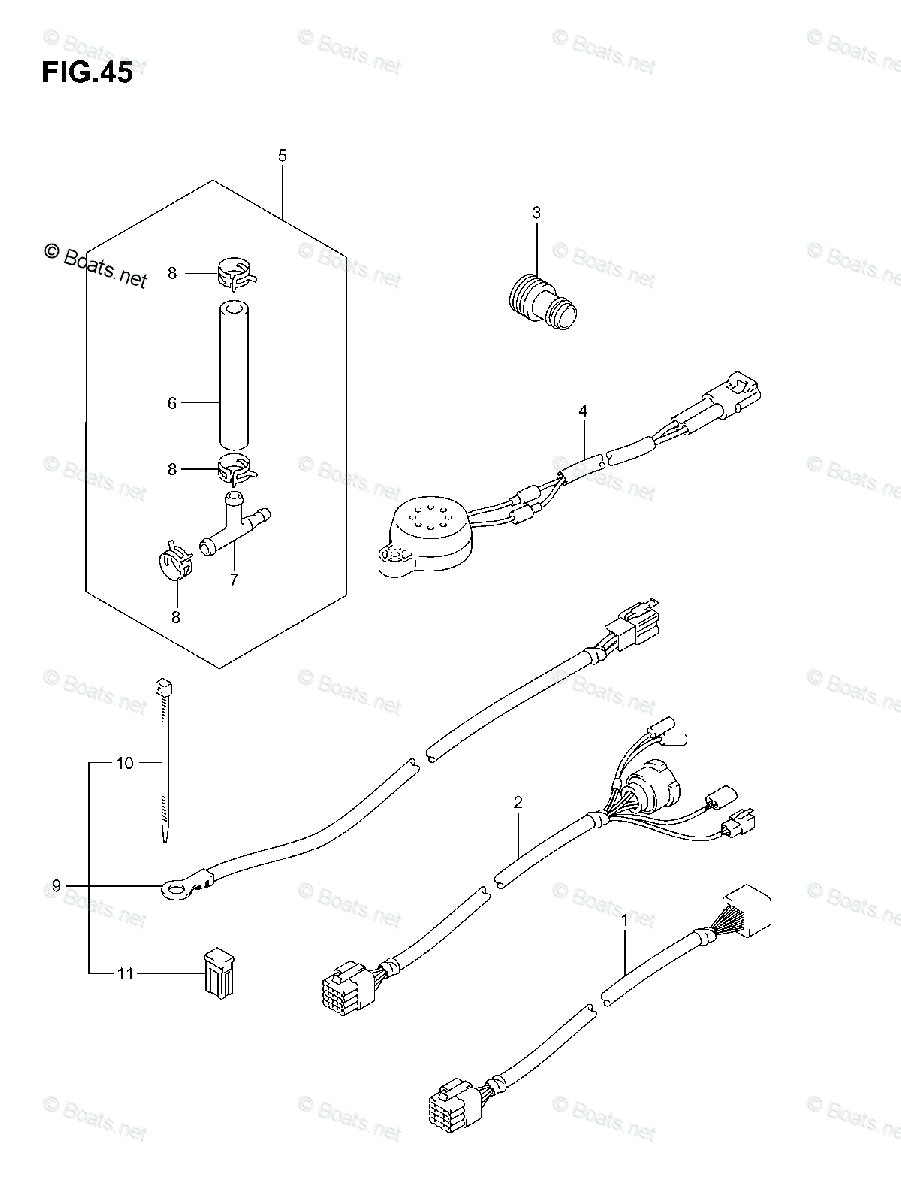 FIG.45

© Boats.net

5

3

8

6

4

8

7

8

10

2

9

1

11