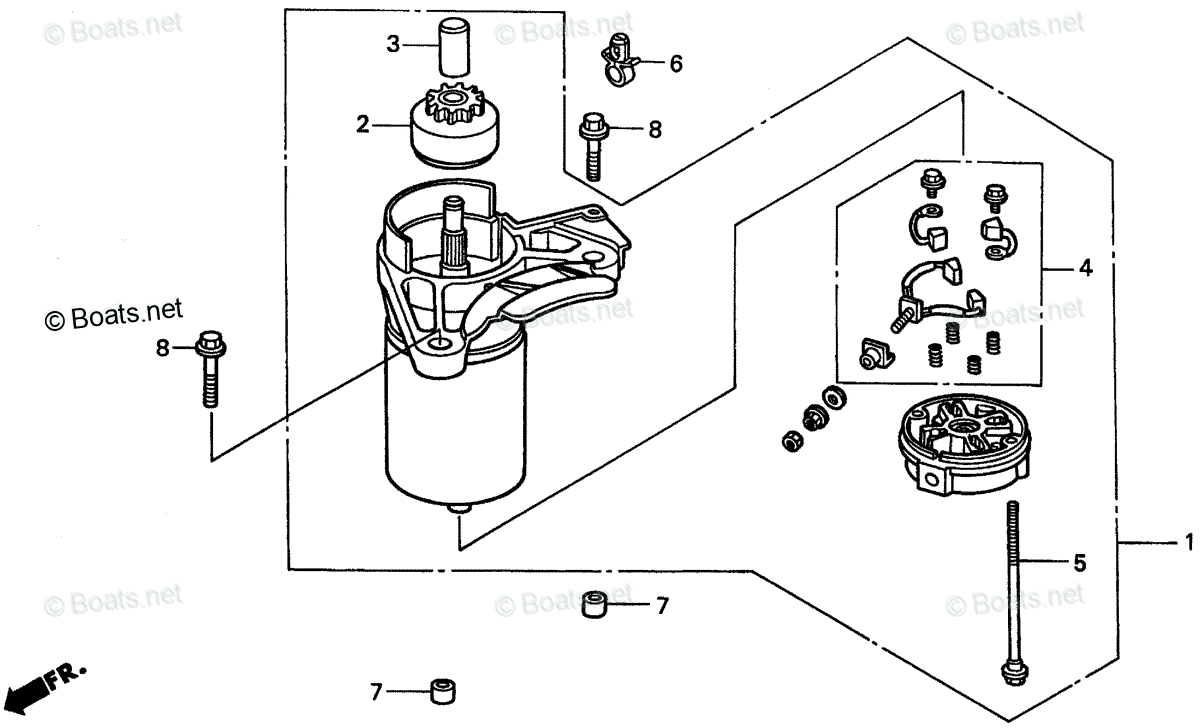 © Boats.net
© Boats.net
© Boats.net
3
6
2
8
4
© Boats.net
© Boats.net
© Boats.net
8
5
1
© Boats.net
© Boats.net
© Boats.net
7
FR.
7