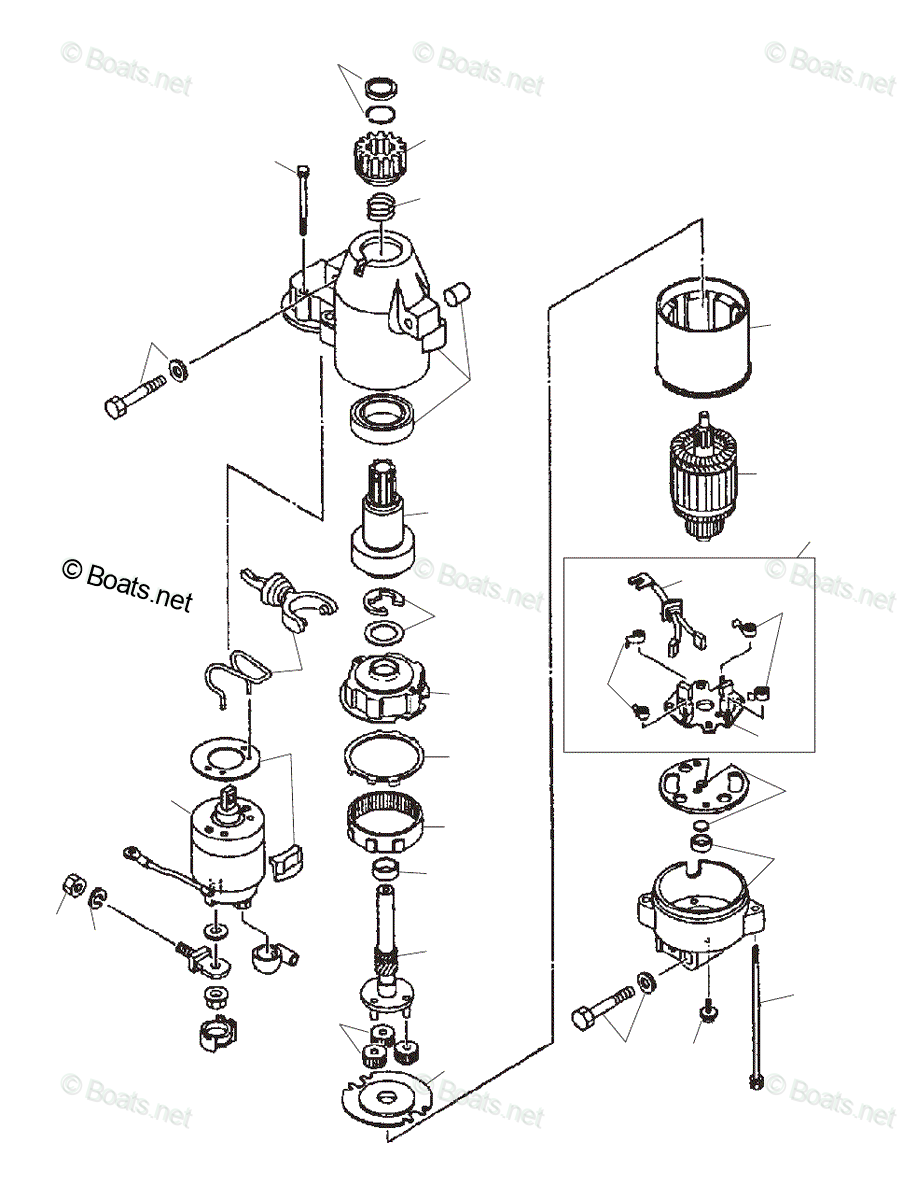 © Boats.net
© Boats.net
© Boats.net
© Boats.net
© Boats.net
© Boats.net
© Boats.net
© Boats.net
© Boats.net