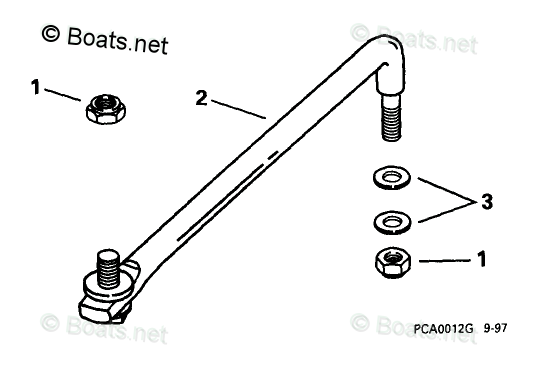 © Boats.net
© Boats.net
1
2
3
1
© Boats.net
© Boats.net
PCA0012G 9-97