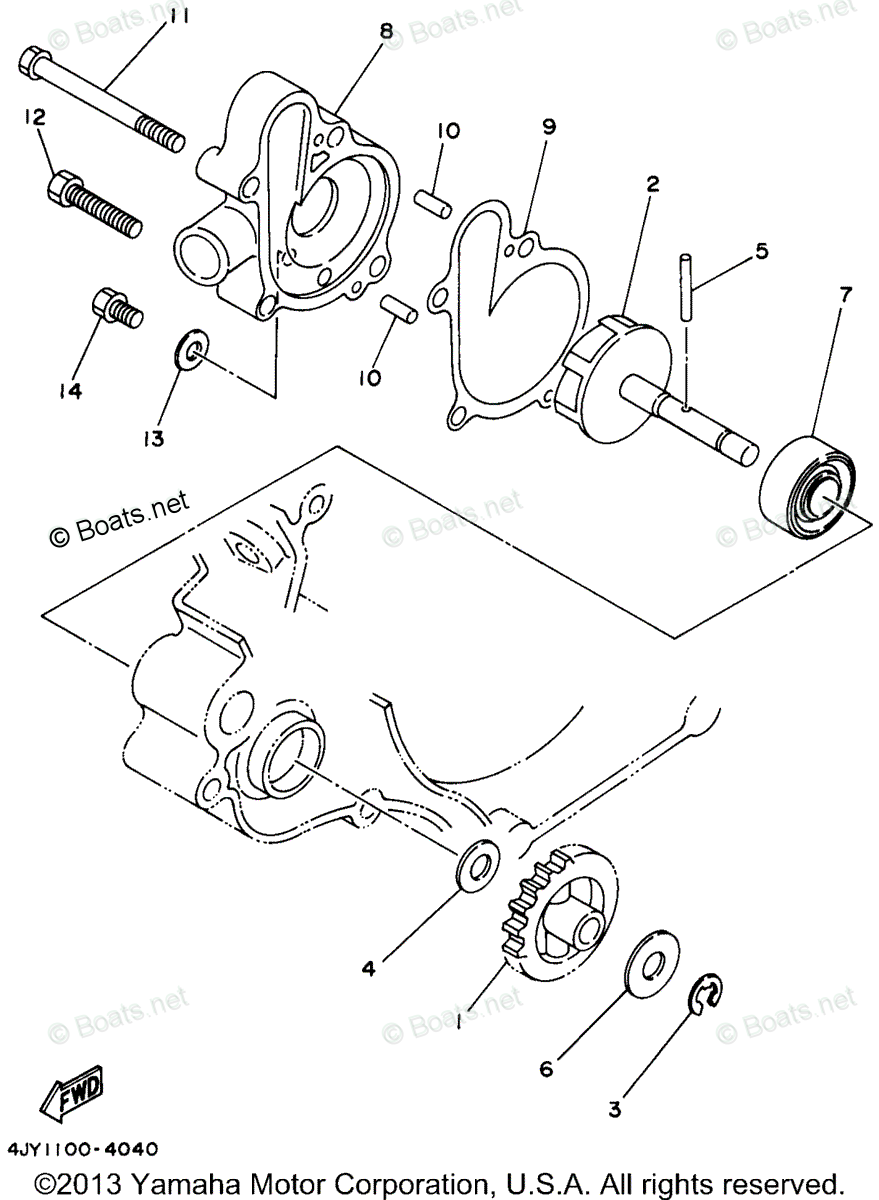 © Boats.net © Boats.net © Boats.net

11
8
12
10
9
2
5
7
14
13
10

© Boats.net © Boats.net © Boats.net

4
1
6
3

© Boats.net © Boats.net © Boats.net

FWD

4JY1100-4040

©2013 Yamaha Motor Corporation, U.S.A. All rights reserved.