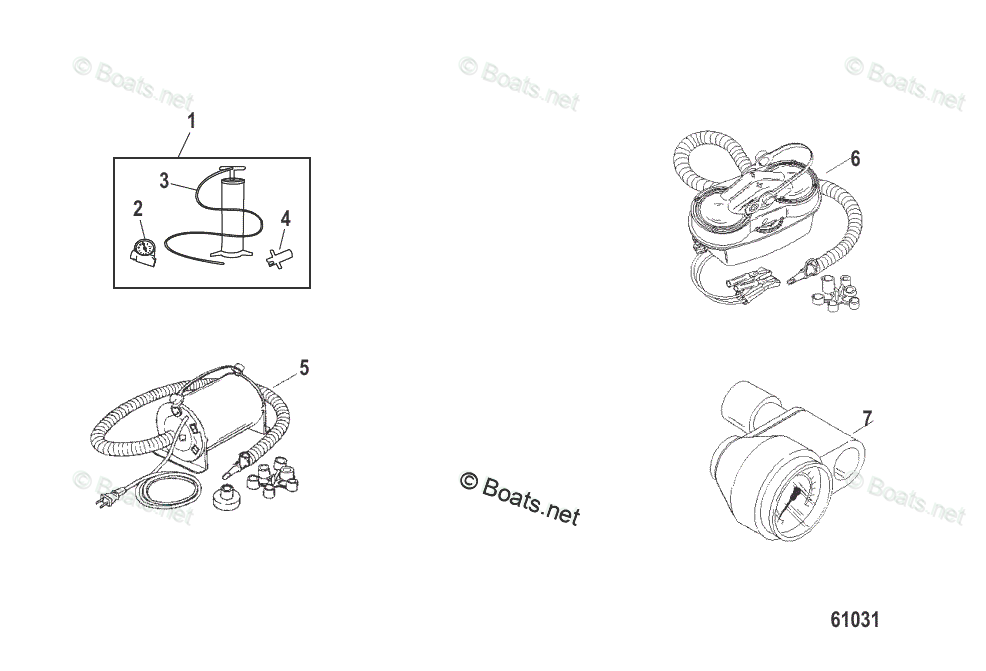 © Boats.net
© Boats.net
© Boats.net

1
3
2
4
6
5
7

© Boats.net
© Boats.net
© Boats.net

61031