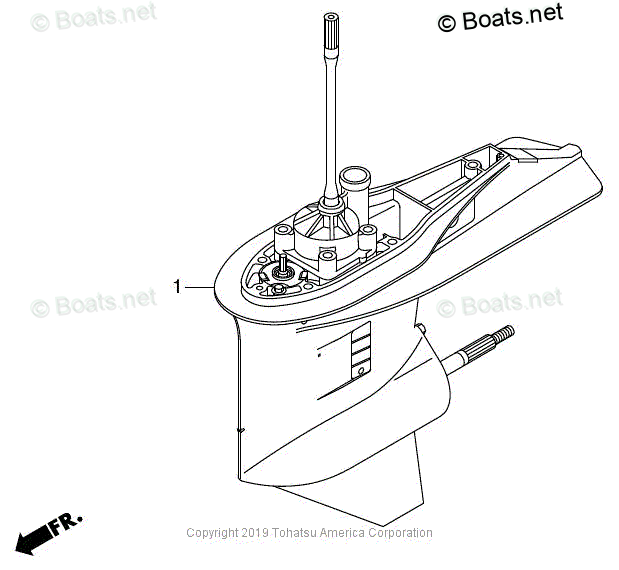 © Boats.net

© Boats.net

1

© Boats.net

© Boats.net

FR.

Copyright 2019 Tohatsu America Corporation