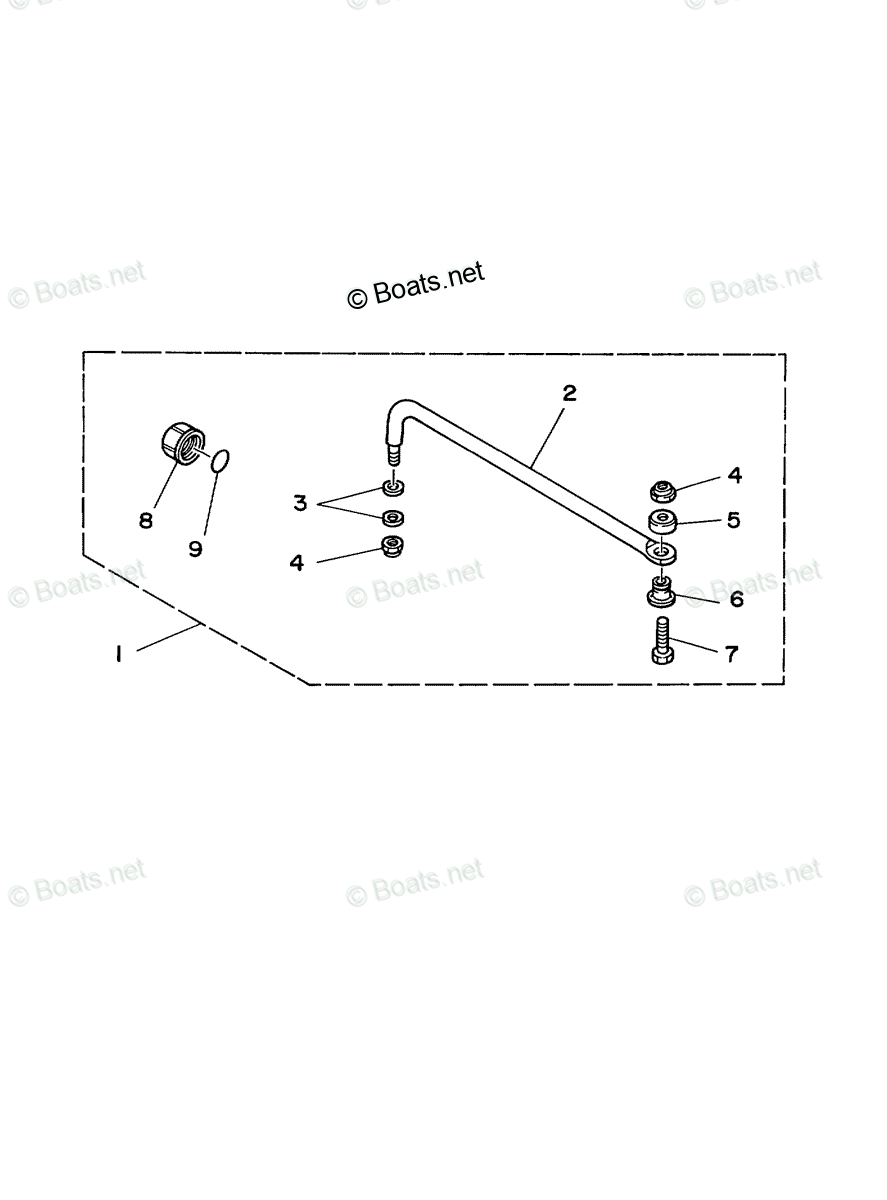 © Boats.net
© Boats.net
© Boats.net

2
8
9
3
4
4
5
6
7
1

© Boats.net
© Boats.net
© Boats.net

© Boats.net
© Boats.net
© Boats.net