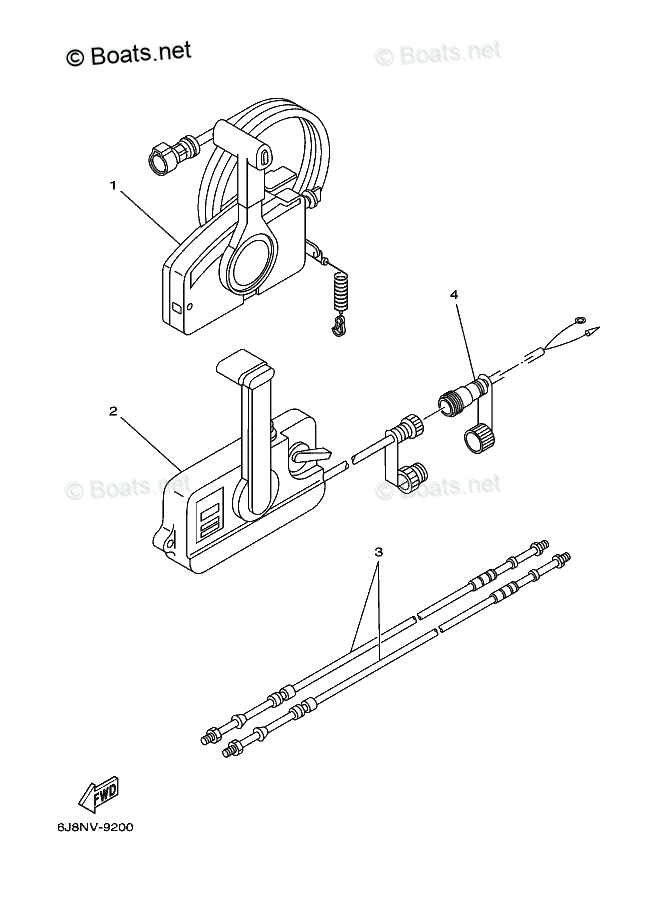 © Boats.net

© Boats.net

1

4

2

© Boats.net

© Boats.net

3

FWD

6J8NV-9200