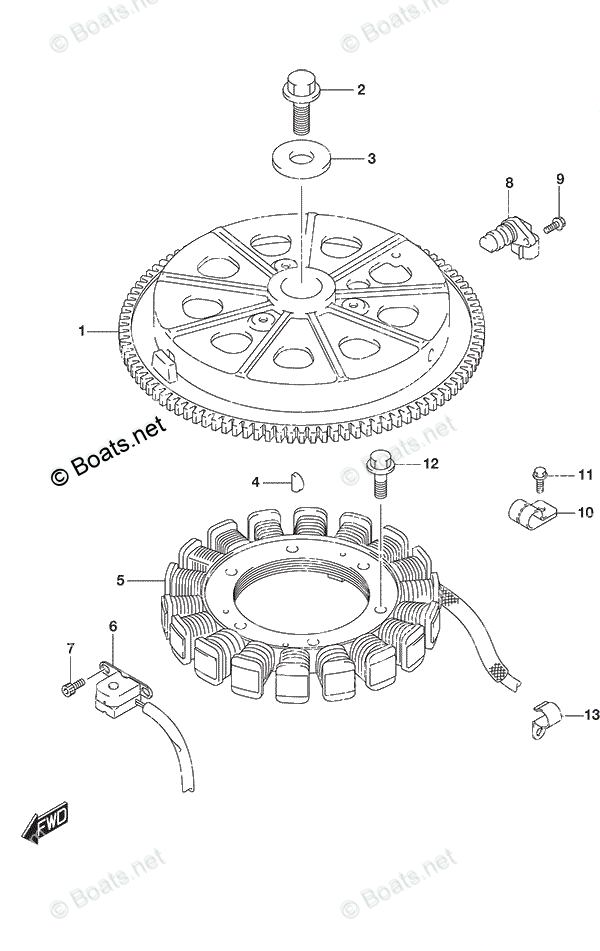 © Boats.net
© Boats.net
2
3
8
9
1
© Boats.net
© Boats.net
4
12
11
10
5
6
7
13
FWD
© Boats.net
© Boats.net