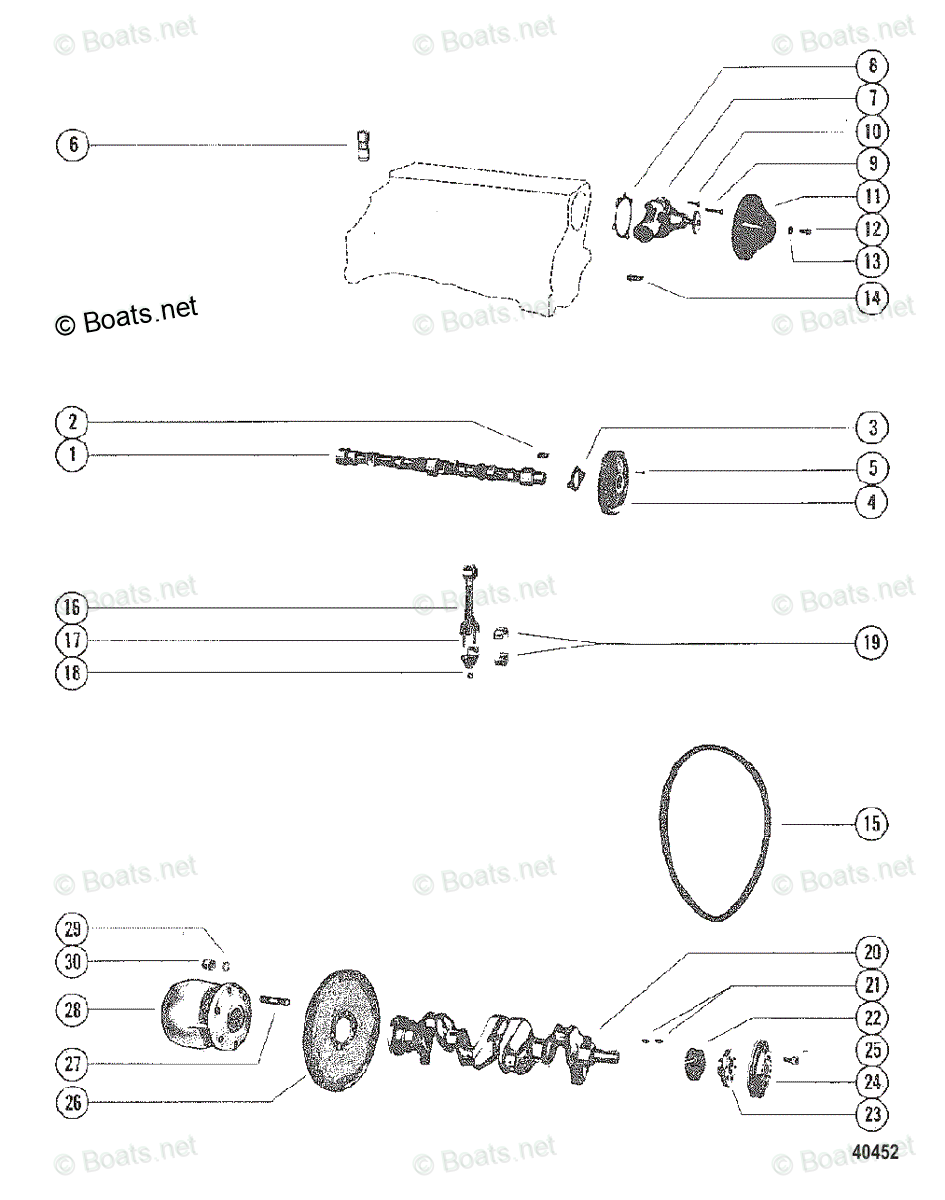 © Boats.net © Boats.net © Boats.net

6

8
7
10
9
11
12
13
14

© Boats.net © Boats.net © Boats.net

2
1

3
5
4

© Boats.net © Boats.net © Boats.net

16
17
18

19

15

© Boats.net © Boats.net © Boats.net

29
30
28
27
26

20
21
22
25
24
23

© Boats.net © Boats.net © Boats.net

40452