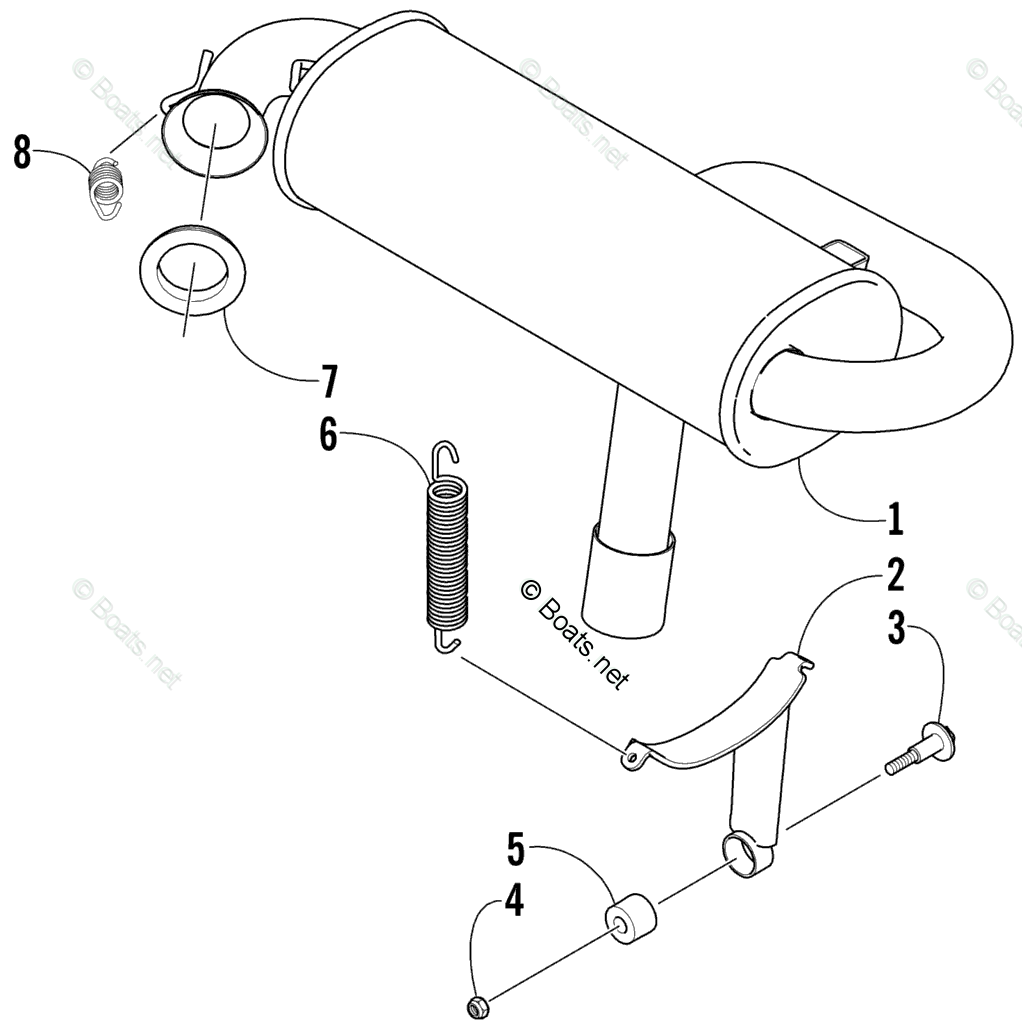 © Boats.net
© Boats.net
© Boats.net
8
7
6
1
© Boats.net
2
3
© Boats.net
© Boats.net
5
4