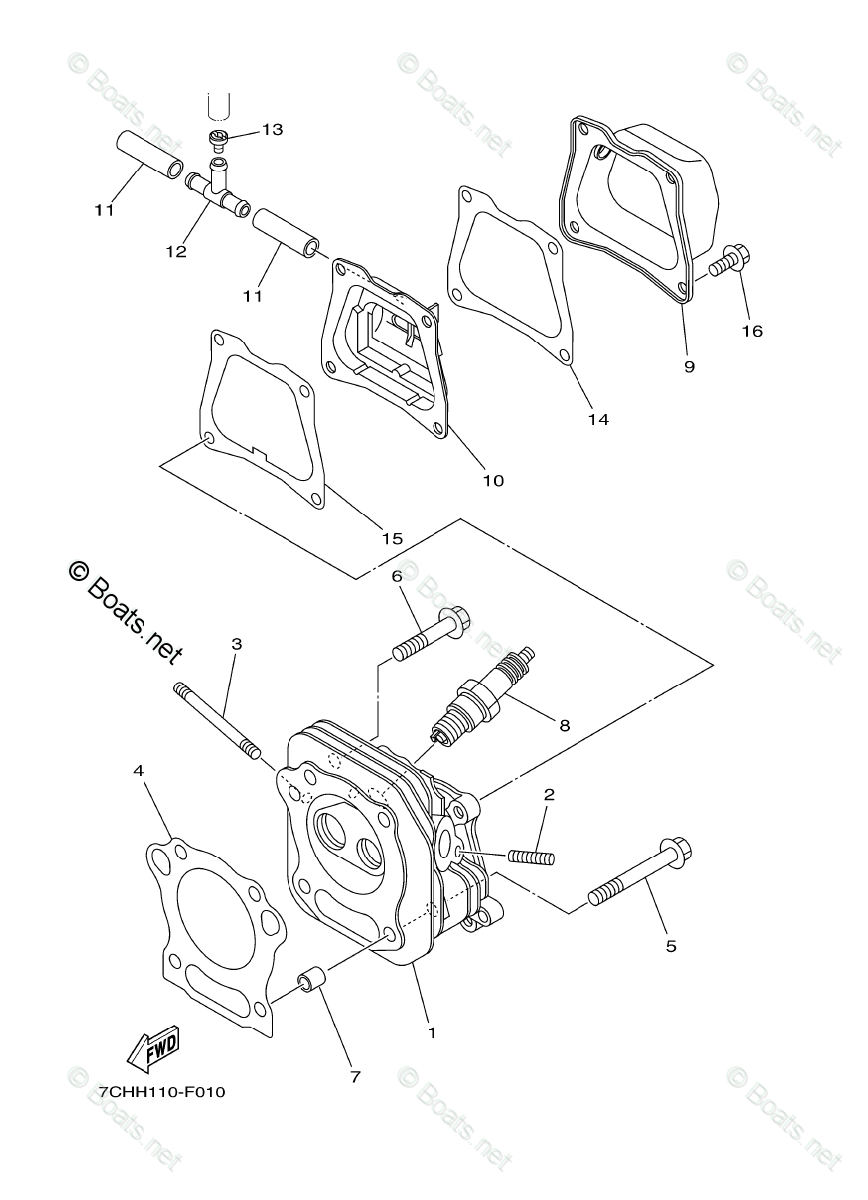 © Boats.net
© Boats.net
© Boats.net
13
11
12
11
16
9
14
10
15
© Boats.net
© Boats.net
© Boats.net
6
3
8
4
2
5
1
7
FWD
7CHH110-F010
© Boats.net
© Boats.net
© Boats.net