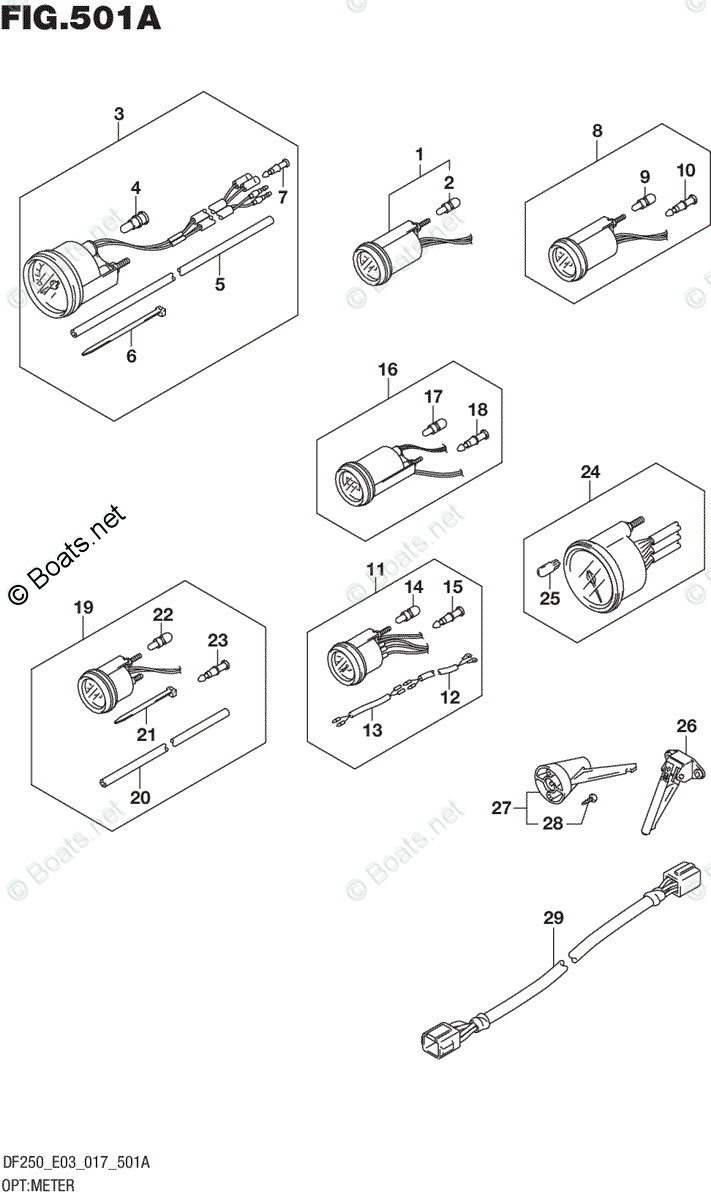 FIG.501A

3
4
7
5
6

1
2

8
9
10

16
17
18

24
25

© Boats.net

19
22
23
21
20

11
14
15
12
13

26
27
28

29

DF250_E03_017_501A
OPT:METER