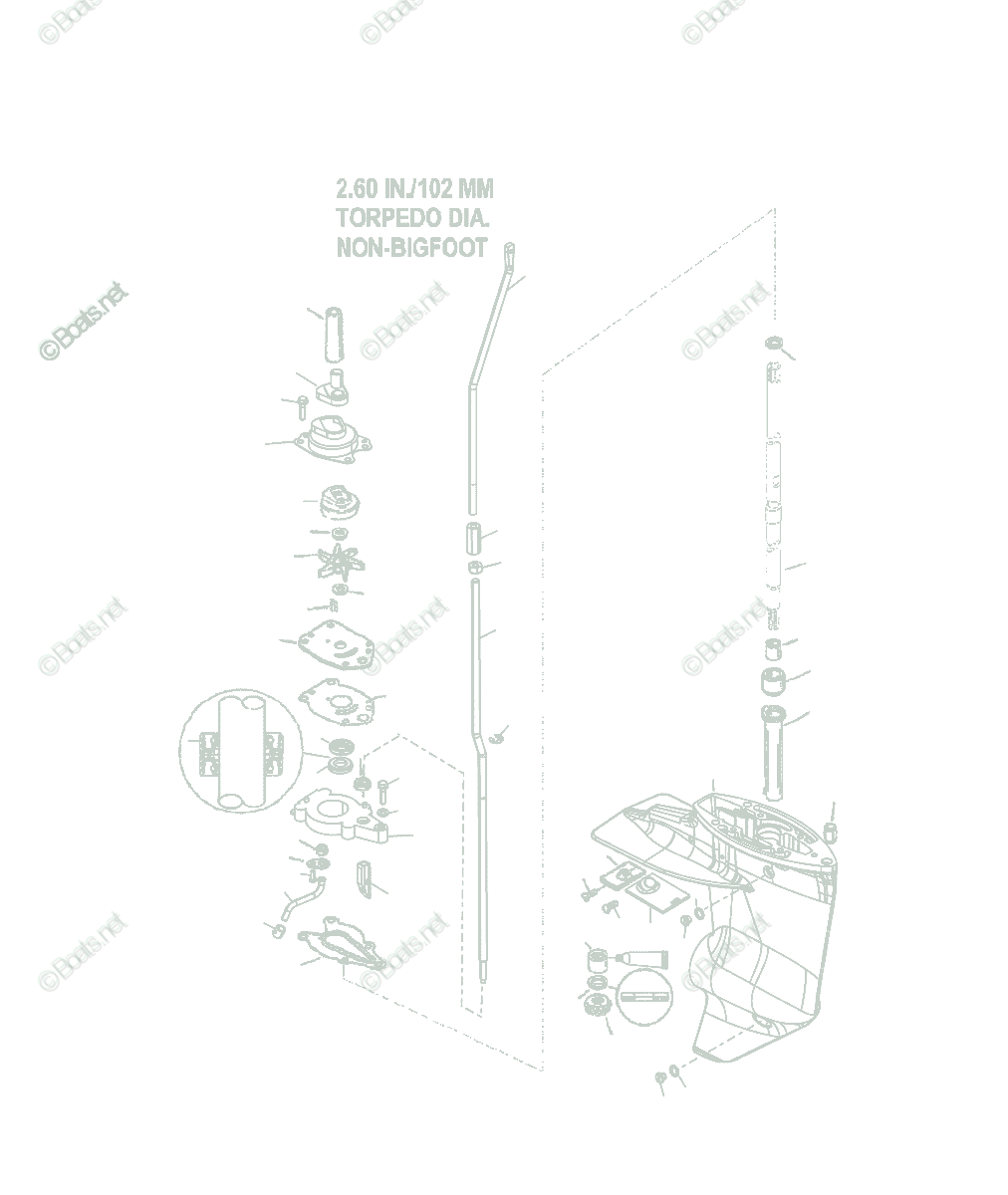 ©Boats.net ©Boats.net ©Boats.net

2.60 IN./102 MM
TORPEDO DIA.
NON-BIGFOOT

©Boats.net ©Boats.net ©Boats.net

©Boats.net ©Boats.net ©Boats.net

©Boats.net ©Boats.net ©Boats.net