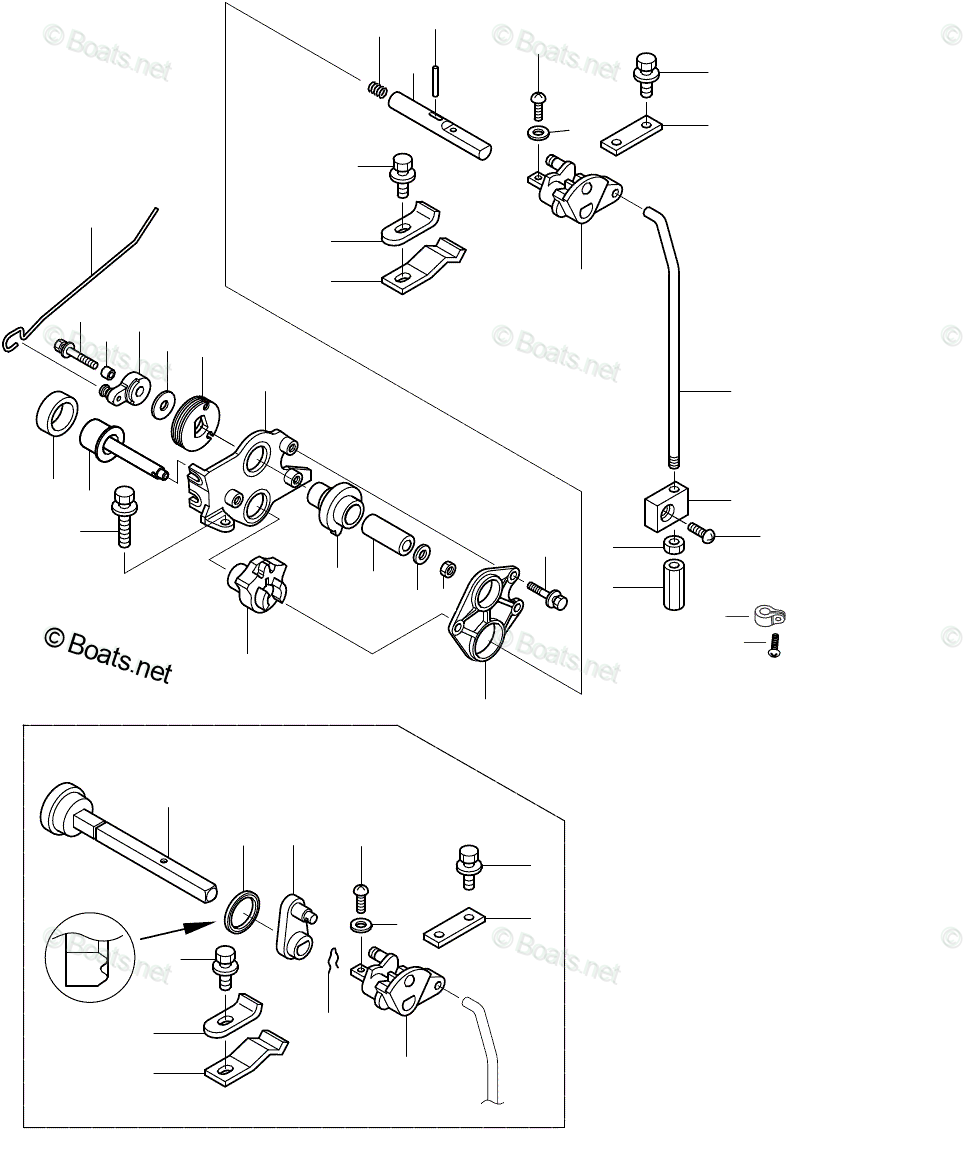 © Boats.net
© Boats.net
©
© Boats.net
© Boats.net
©
© Boats.net
© Boats.net
©
© Boats.net
© Boats.net
©