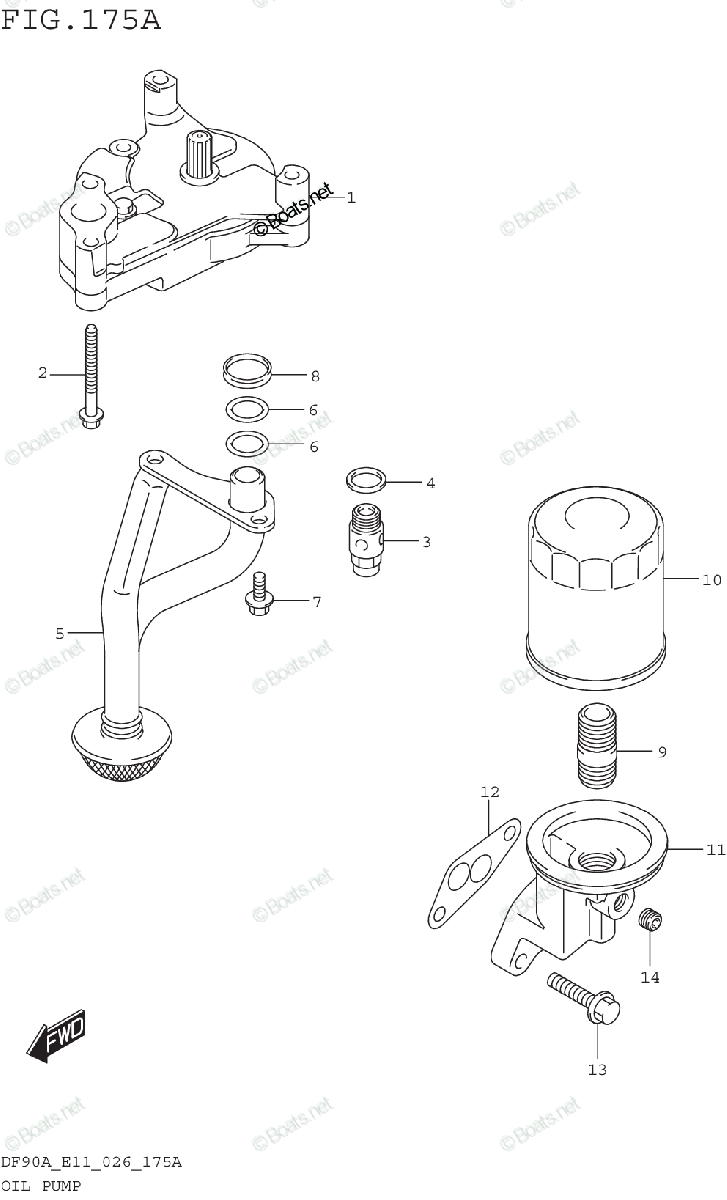 FIG.175A

©Boats.net

1
2
8
6
6
4
3
7
5
10
9
12
11
14
13
FWD

DF90A_E11_026_175A
OIL PUMP