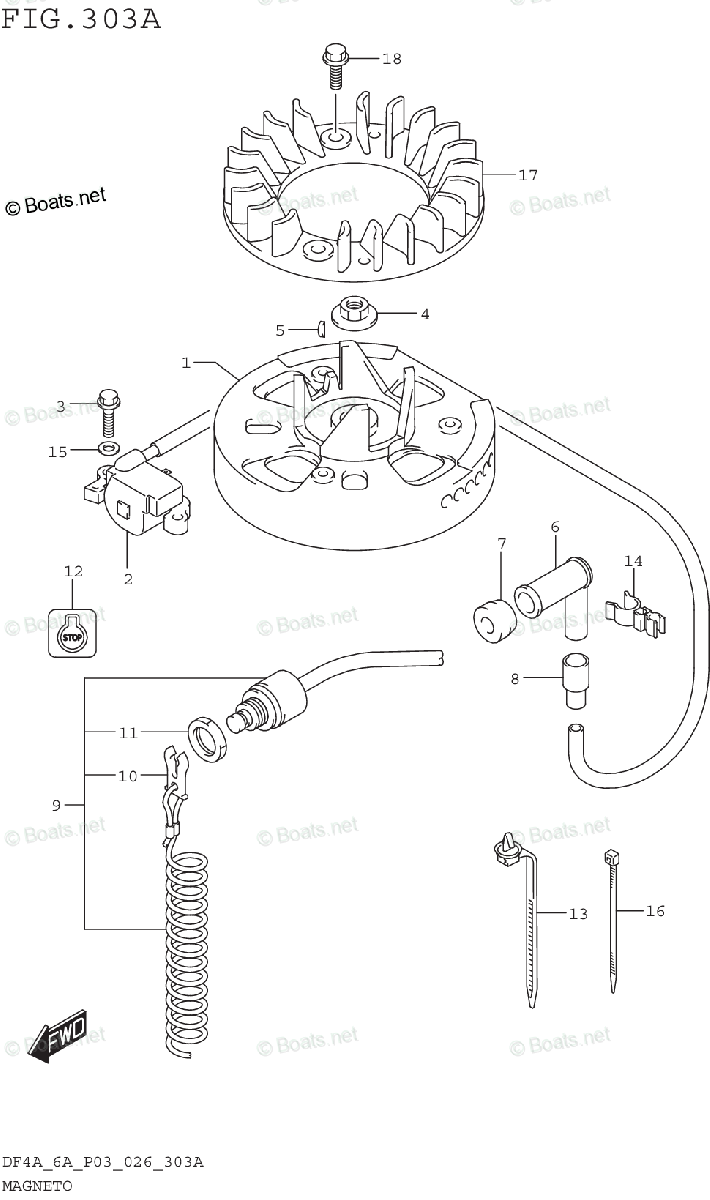 FIG.303A

© Boats.net

18

17

4

5

1

3

15

2

12

STOP

7

6

14

8

11

10

9

13

16

FWD

DF4A_6A_P03_026_303A
MAGNETO