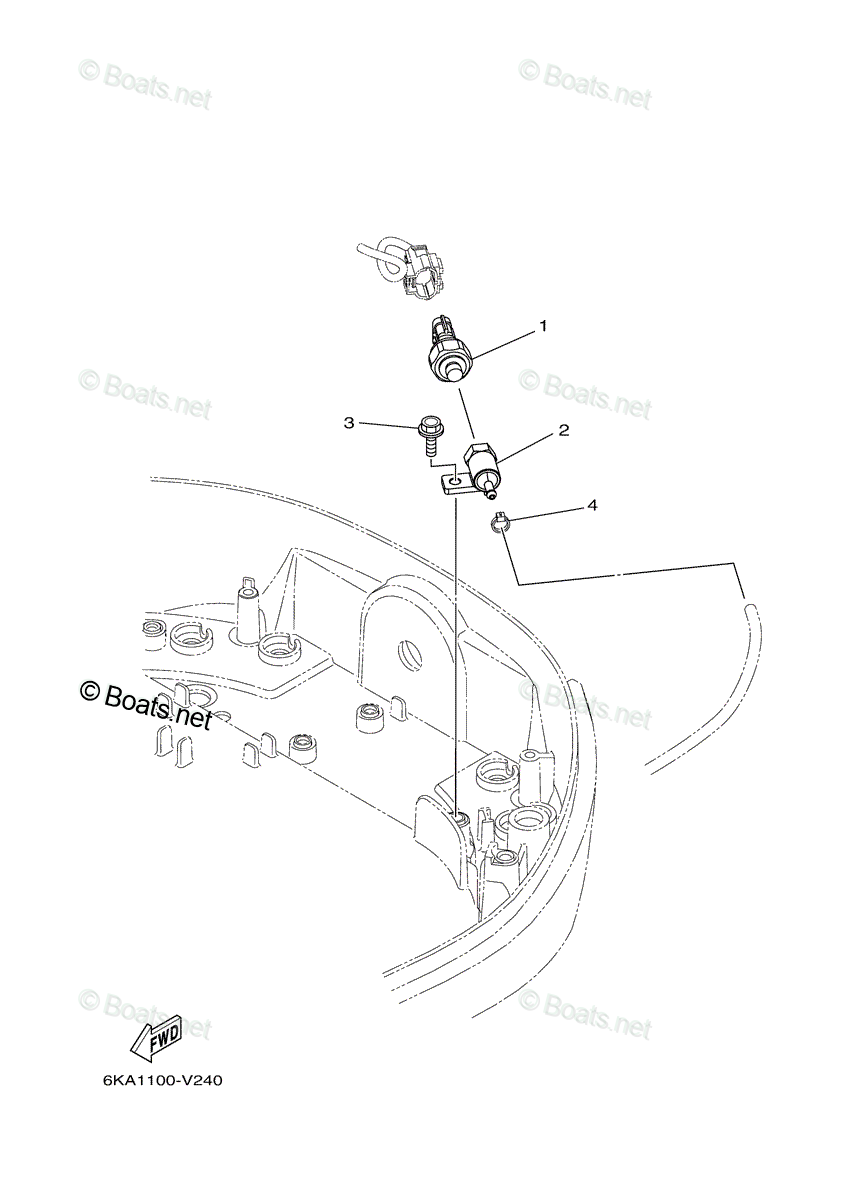 © Boats.net
© Boats.net
1
© Boats.net
© Boats.net
3
2
4
© Boats.net
© Boats.net
© Boats.net
© Boats.net
FWD
6KA1100-V240