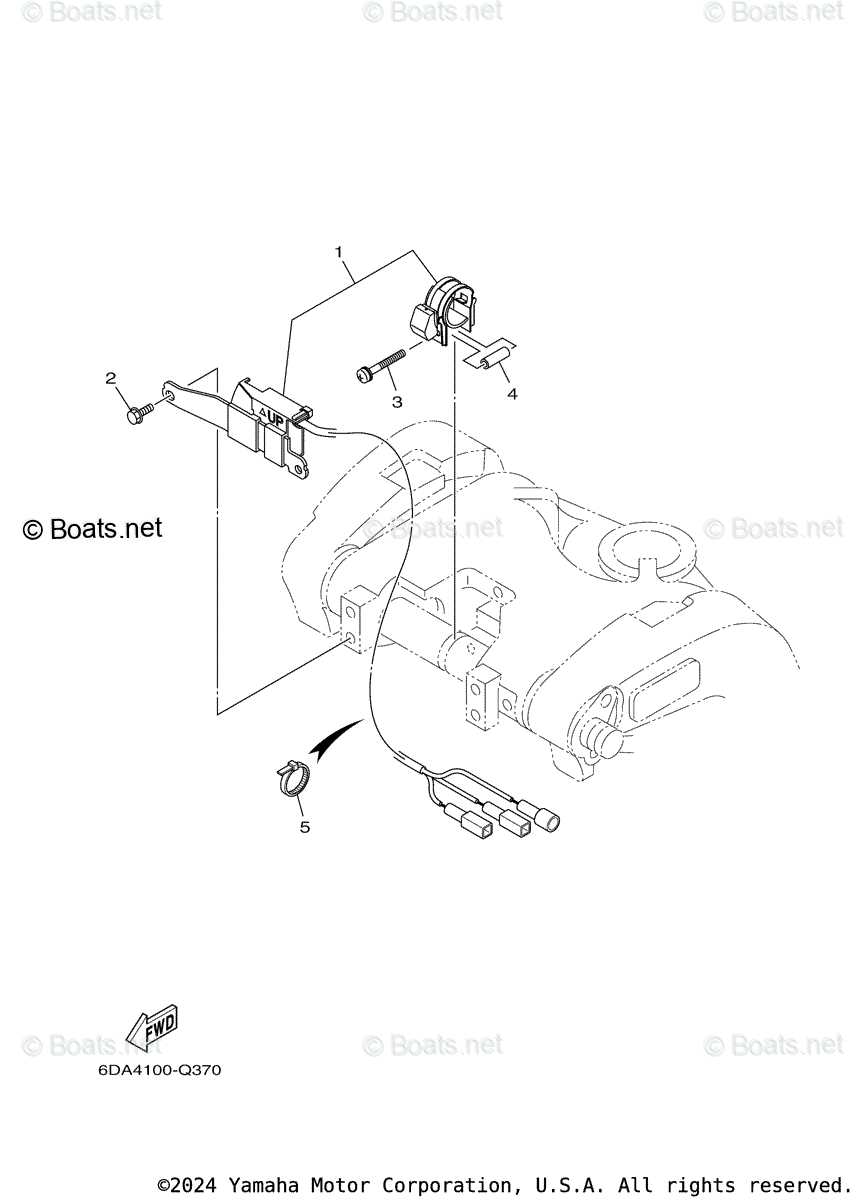 © Boats.net © Boats.net © Boats.net

1

2

3

4

UP

© Boats.net © Boats.net © Boats.net

5

FWD

© Boats.net © Boats.net © Boats.net

6DA4100-Q370

©2024 Yamaha Motor Corporation, U.S.A. All rights reserved.