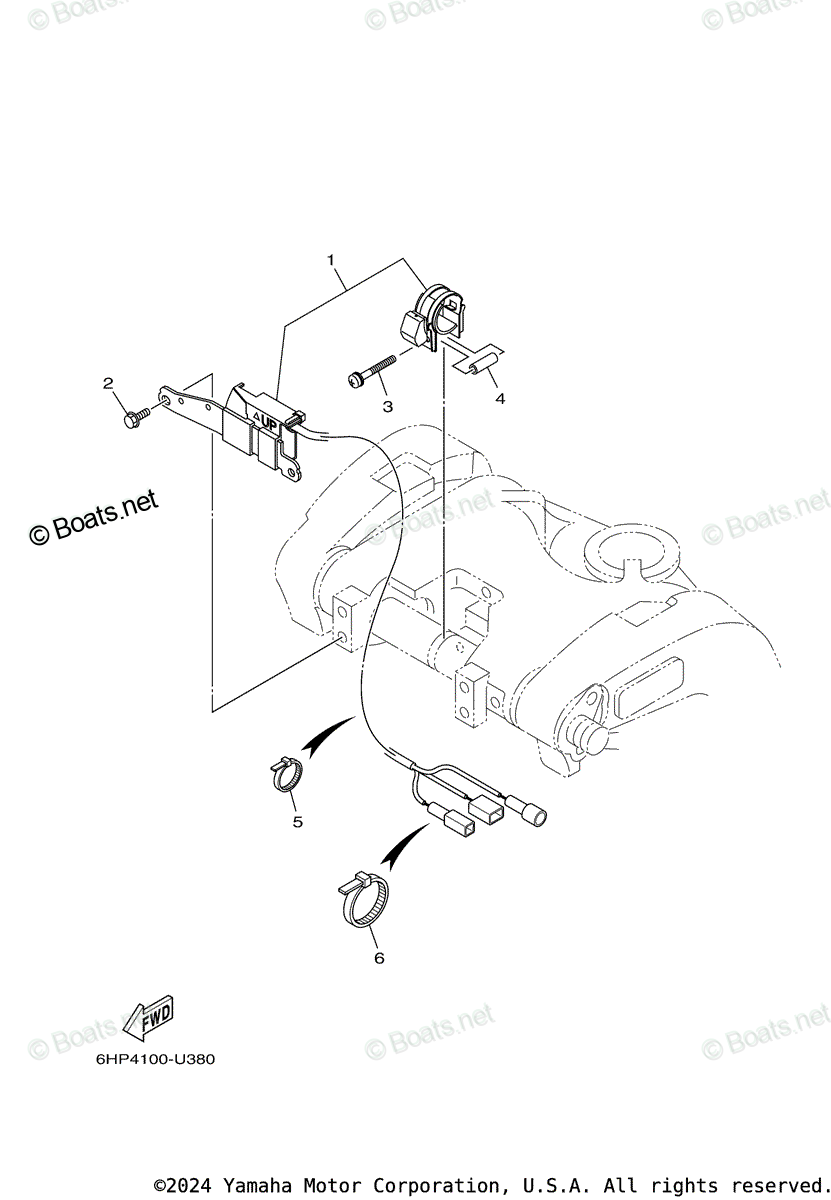 © Boats.net © Boats.net © Boats.net

1

2

3

4

UP

© Boats.net

© Boats.net

© Boats.net

5

6

FWD

© Boats.net © Boats.net © Boats.net

6HP4100-U380

©2024 Yamaha Motor Corporation, U.S.A. All rights reserved.