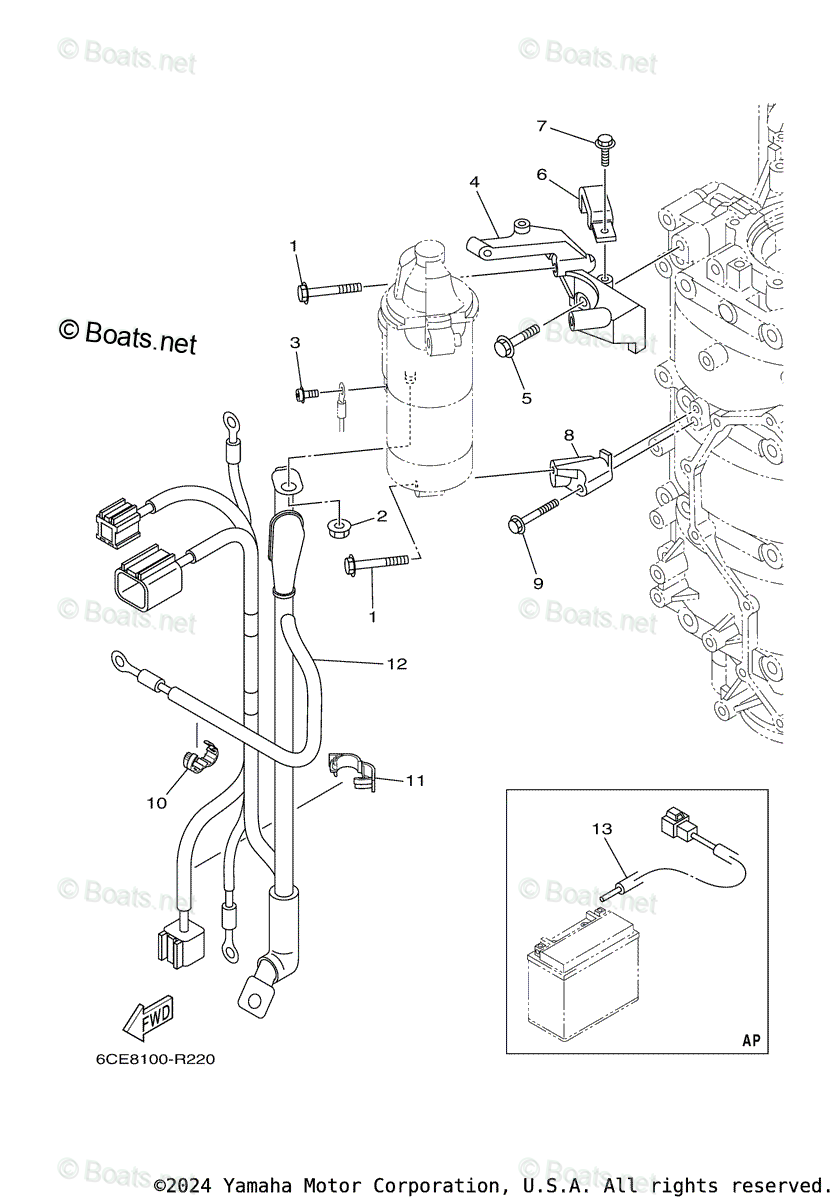 © Boats.net © Boats.net

7
6
4
1

© Boats.net

3
5
8
2
9
1
© Boats.net © Boats.net
12
10
11
13
© Boats.net © Boats.net
FWD
AP
6CE8100-R220

© Boats.net © Boats.net
©2024 Yamaha Motor Corporation, U.S.A. All rights reserved.