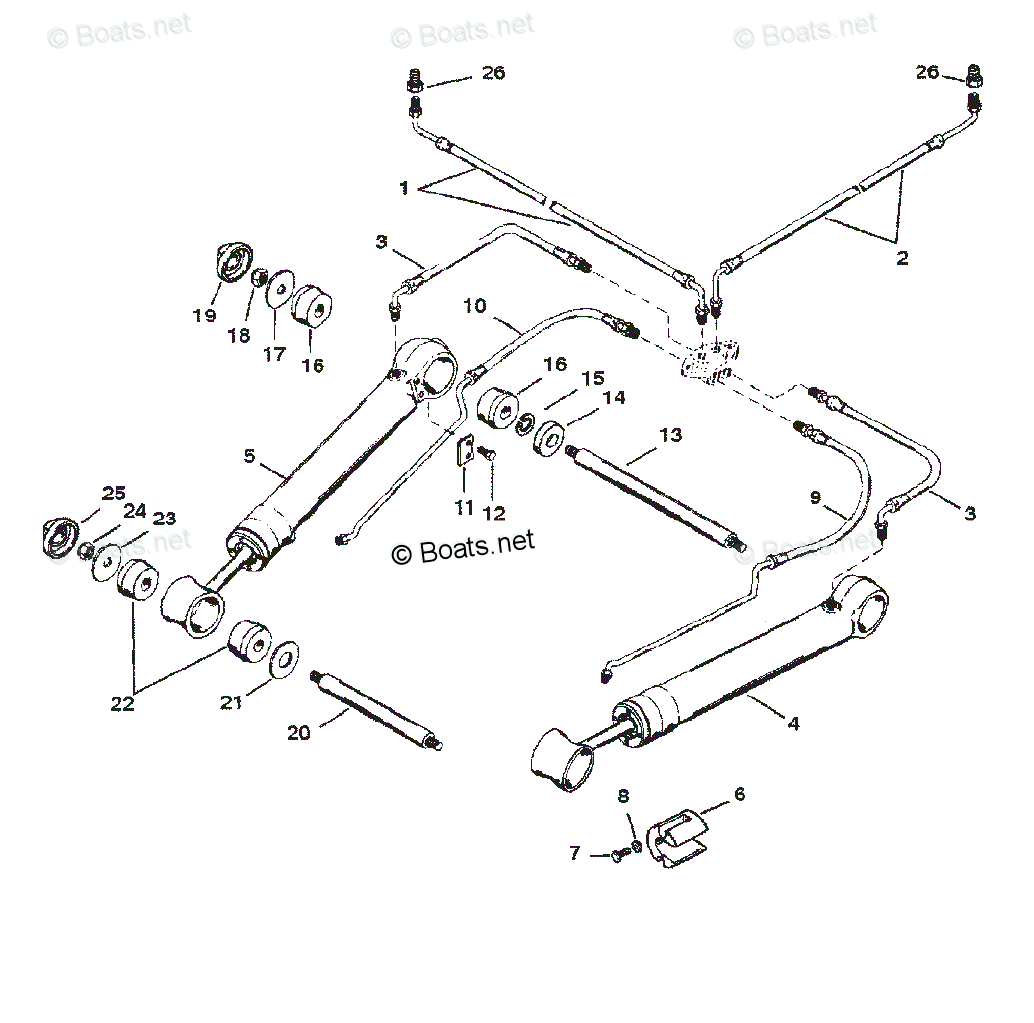 © Boats.net © Boats.net © Boats.net

26
26
1
2
3
19
18
17
16
10
16
15
14
13
5
11
12
9
3
25
24
23
© Boats.net
© Boats.net
© Boats.net
22
21
20
4
8
6
7