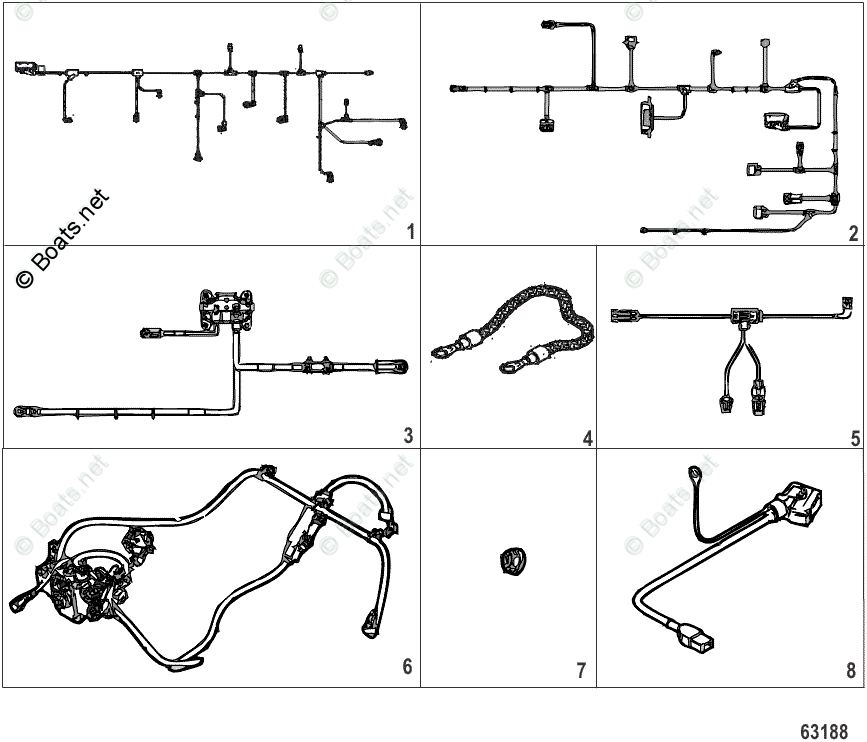 © Boats.net

1

2

3

4

5

6

7

8

63188