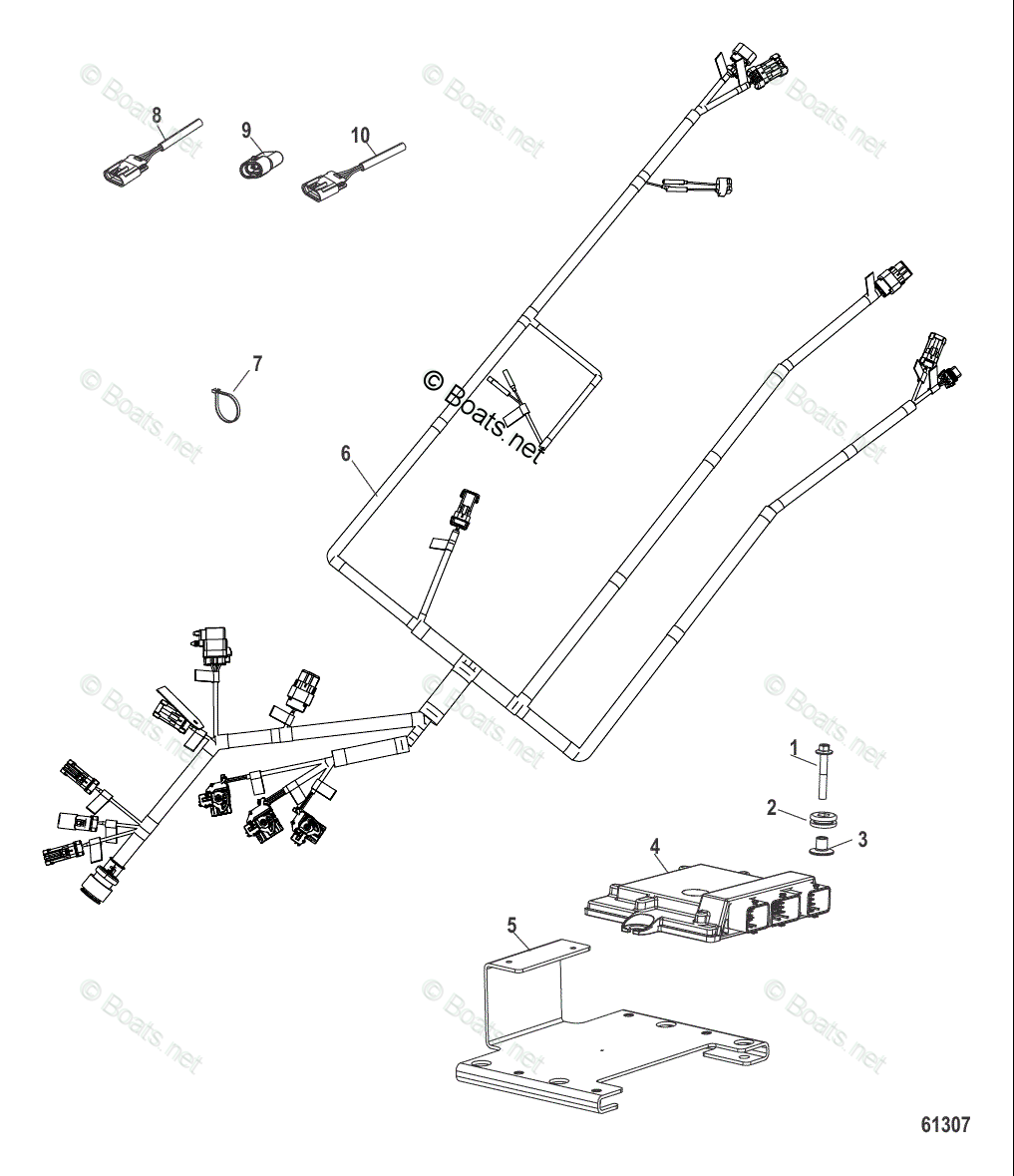 © Boats.net
© Boats.net
© Boats.net
8
9
10
7
© Boats.net
© Boats.net
© Boats.net
6
© Boats.net
© Boats.net
© Boats.net
1
2
3
4
5
© Boats.net
© Boats.net
© Boats.net
61307