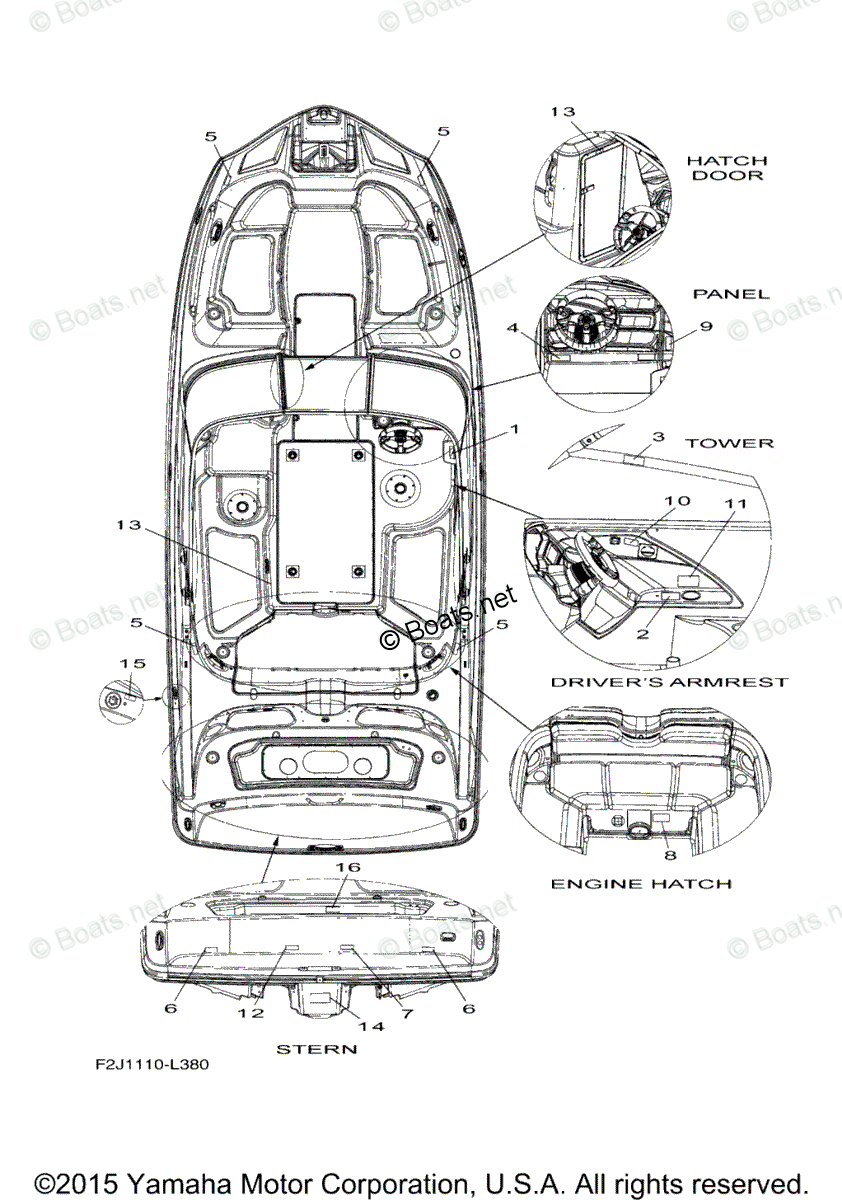 © Boats.net

5
5
13
HATCH DOOR
PANEL
4
9
1
3
TOWER
10
11
13
2
5
5
© Boats.net
15
DRIVER'S ARMREST
8
ENGINE HATCH
16
6
12
14
7
6
STERN
F2J1110-L380

©2015 Yamaha Motor Corporation, U.S.A. All rights reserved.