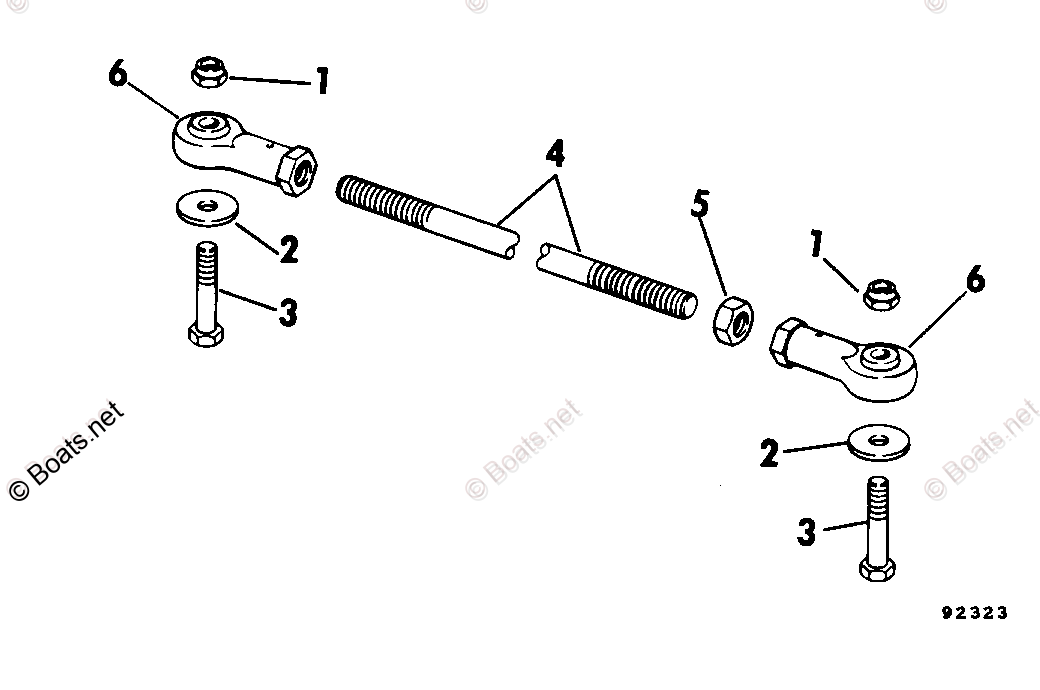 6
1
2
3
4
5
1
6
2
3
© Boats.net
© Boats.net
© Boats.net
92323