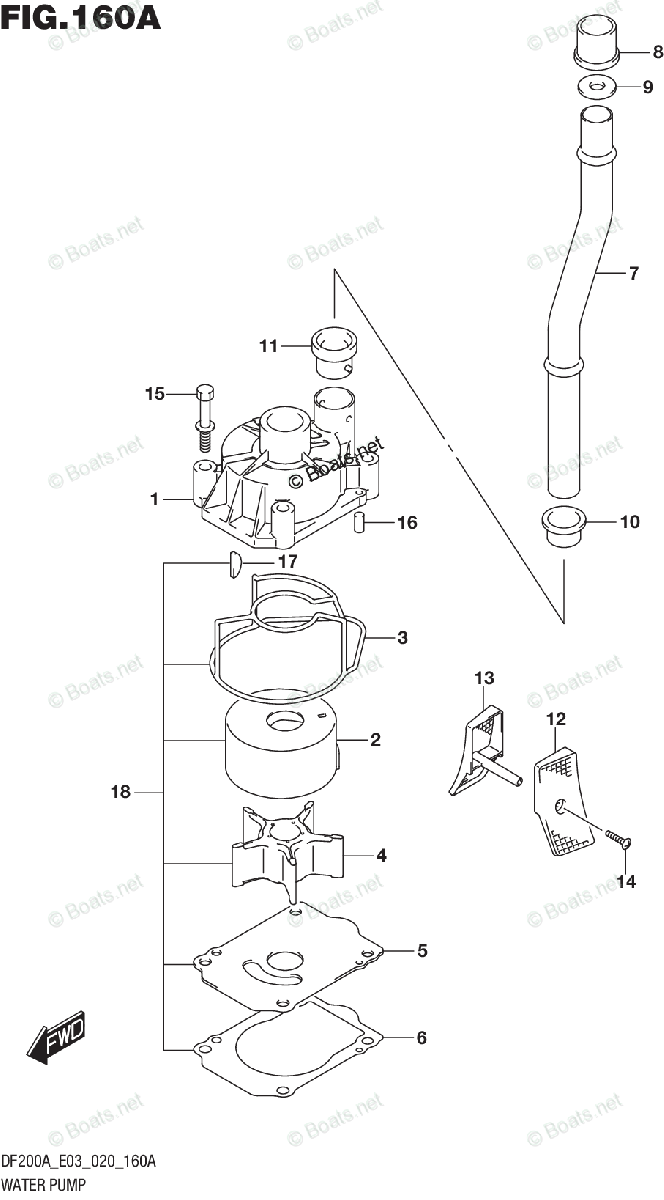 FIG.160A

© Boats.net

8
9
7
11
15
1
16
10
17
3
13
12
2
18
4
14
5
6
FWD

DF200A_E03_020_160A
WATER PUMP