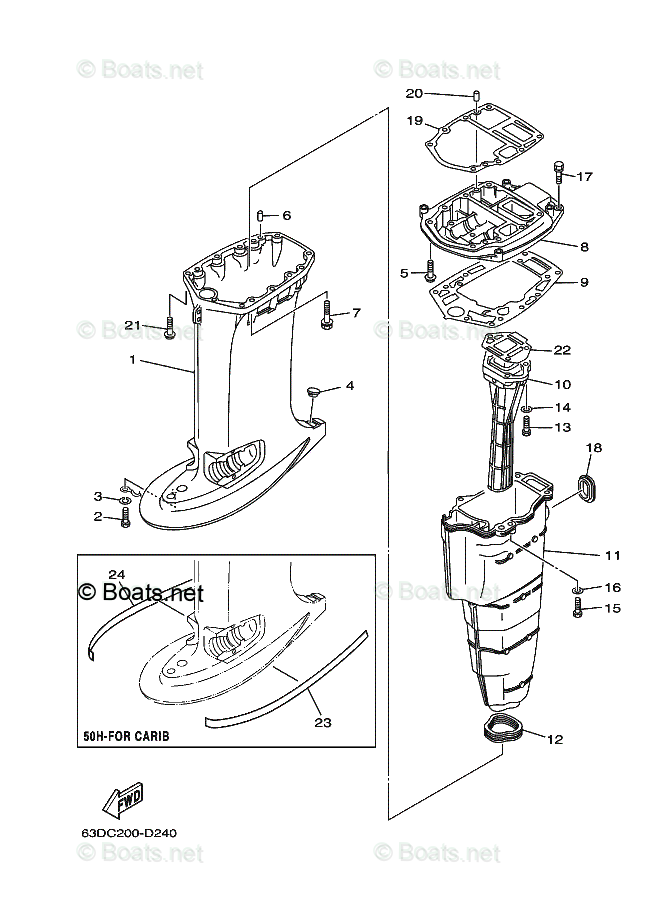 © Boats.net
© Boats.net
20
19
17
6
8
5
9
21
7
© Boats.net
© Boats.net
22
1
4
10
14
13
18
3
2
11
24
© Boats.net
© Boats.net
16
15
23
50H-FOR CARIB
12
FWD
63DC200-D240
© Boats.net
© Boats.net