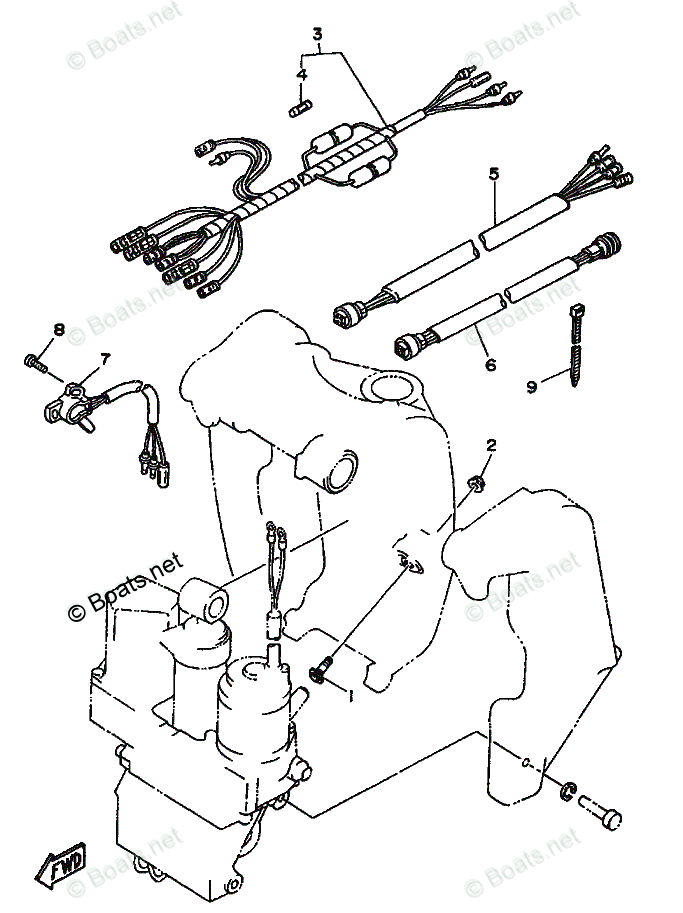 © Boats.net
© Boats.net
3
4
5
© Boats.net
© Boats.net
8
7
6
9
2
© Boats.net
© Boats.net
1
FWD
© Boats.net
© Boats.net