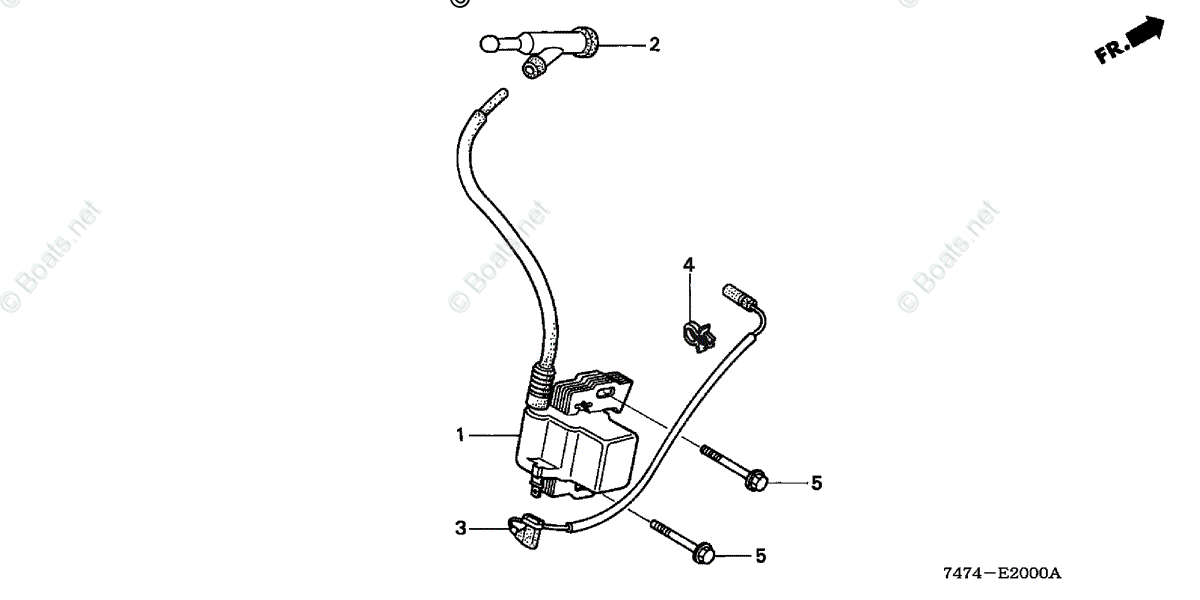 FR.

2

© Boats.net

© Boats.net

© Boats.net

4

1

5

3

5

7474—E2000A