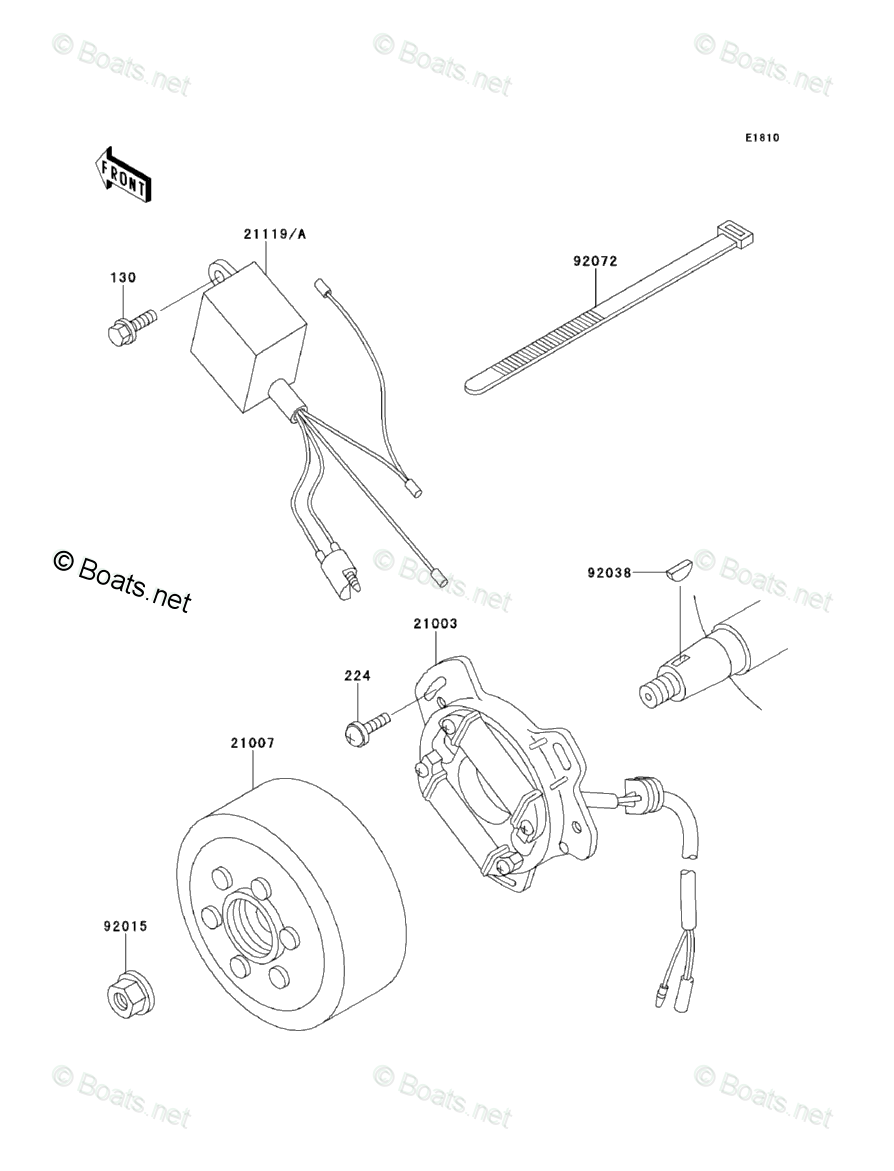 © Boats.net © Boats.net © Boats.net

E1810

FRONT

21119/A

130

92072

© Boats.net © Boats.net © Boats.net

92038

21003

224

21007

92015

© Boats.net © Boats.net © Boats.net