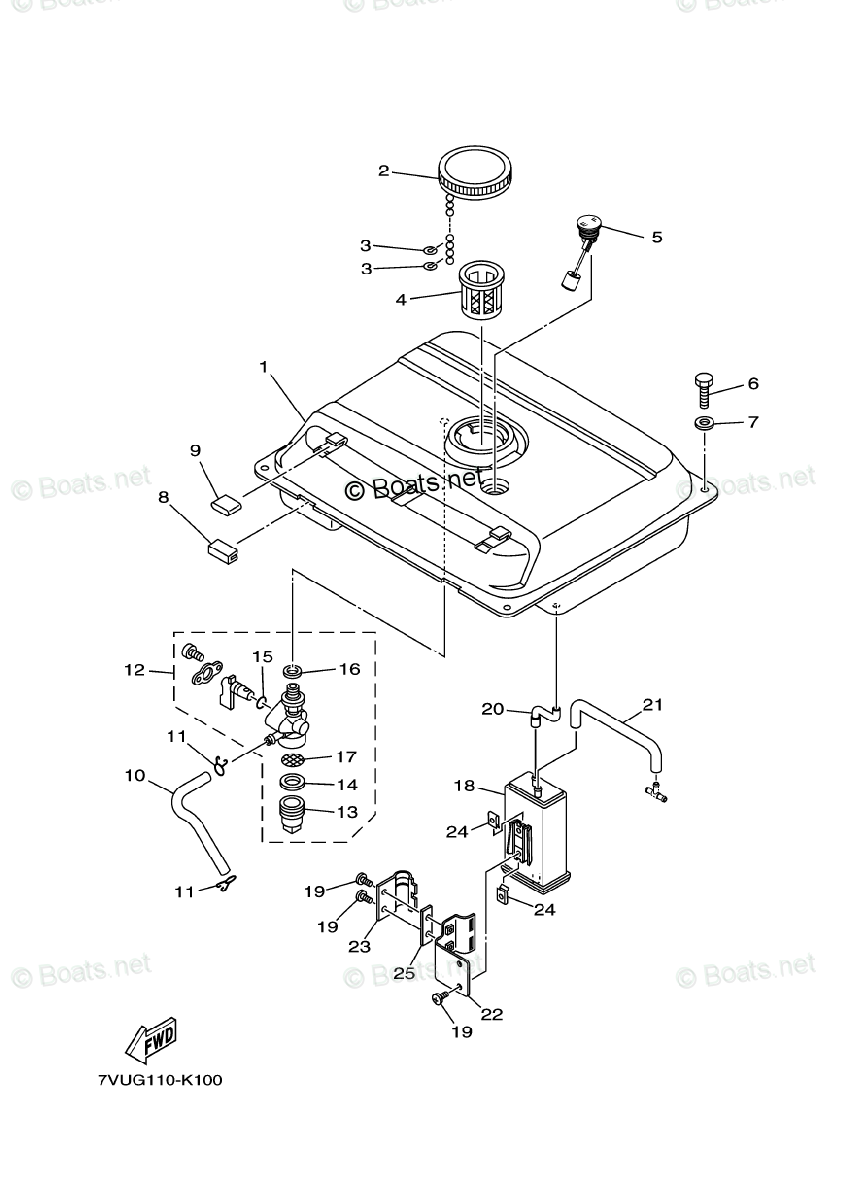 © Boats.net © Boats.net © Boats.net

2
3
3
4
5
1
6
7
9
8
© Boats.net © Boats.net © Boats.net
12
15
16
11
17
10
14
13
11
20
21
18
24
24
19
19
23
25
22
19
© Boats.net © Boats.net © Boats.net
FWD
7VUG110-K100