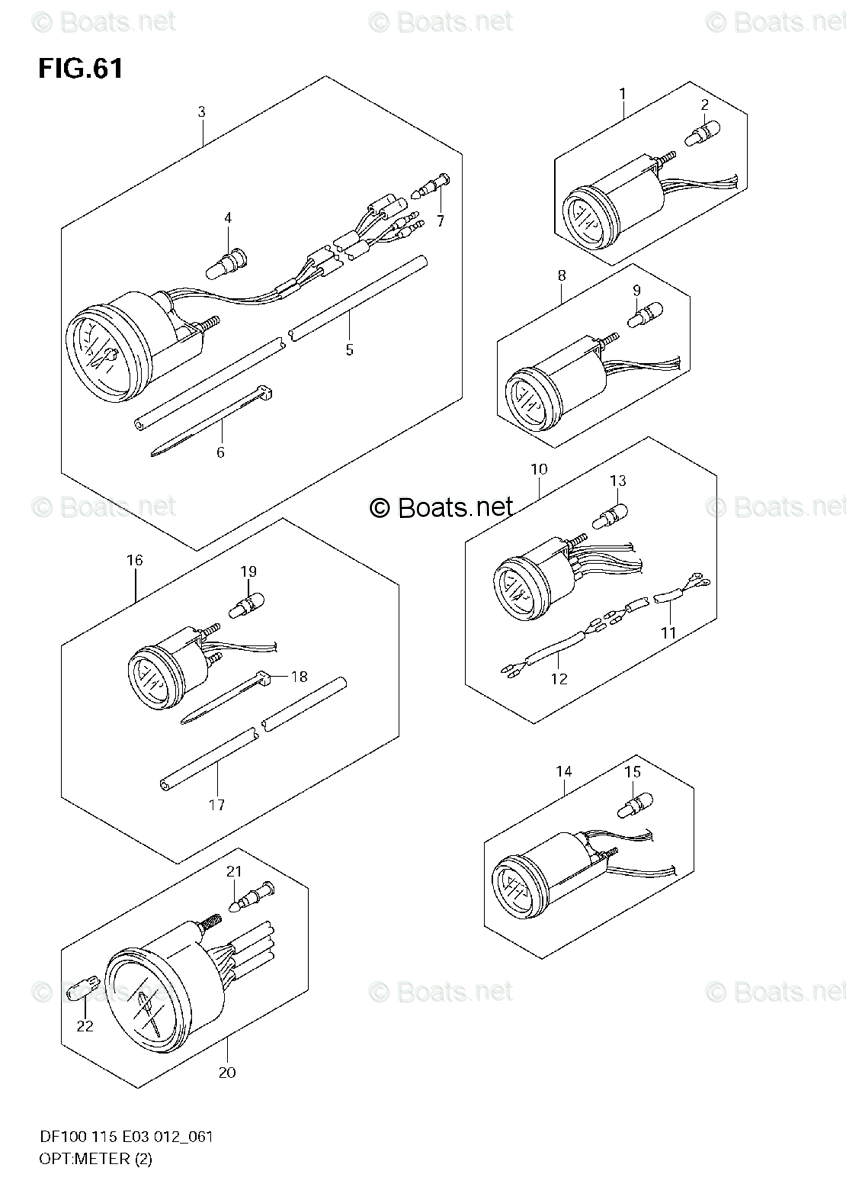 © Boats.net © Boats.net © Boats.net

FIG.61

3
4
7
5
6

1
2

8
9

© Boats.net © Boats.net © Boats.net

10
13
11
12

16
19
18
17

14
15

21
22
20

© Boats.net © Boats.net © Boats.net

DF100 115 E03 012_061
OPT:METER (2)