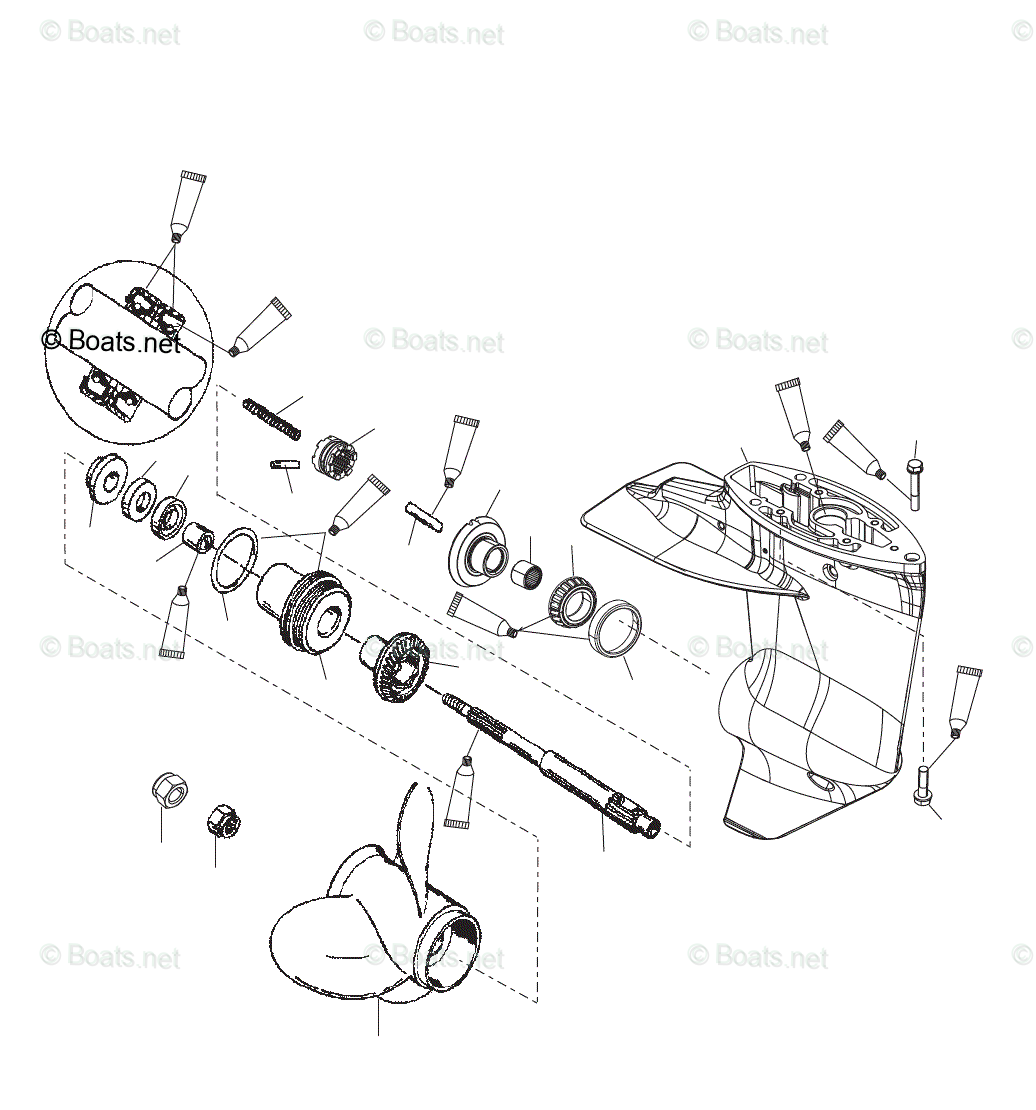 © Boats.net © Boats.net © Boats.net

© Boats.net © Boats.net © Boats.net

© Boats.net © Boats.net © Boats.net

© Boats.net © Boats.net © Boats.net