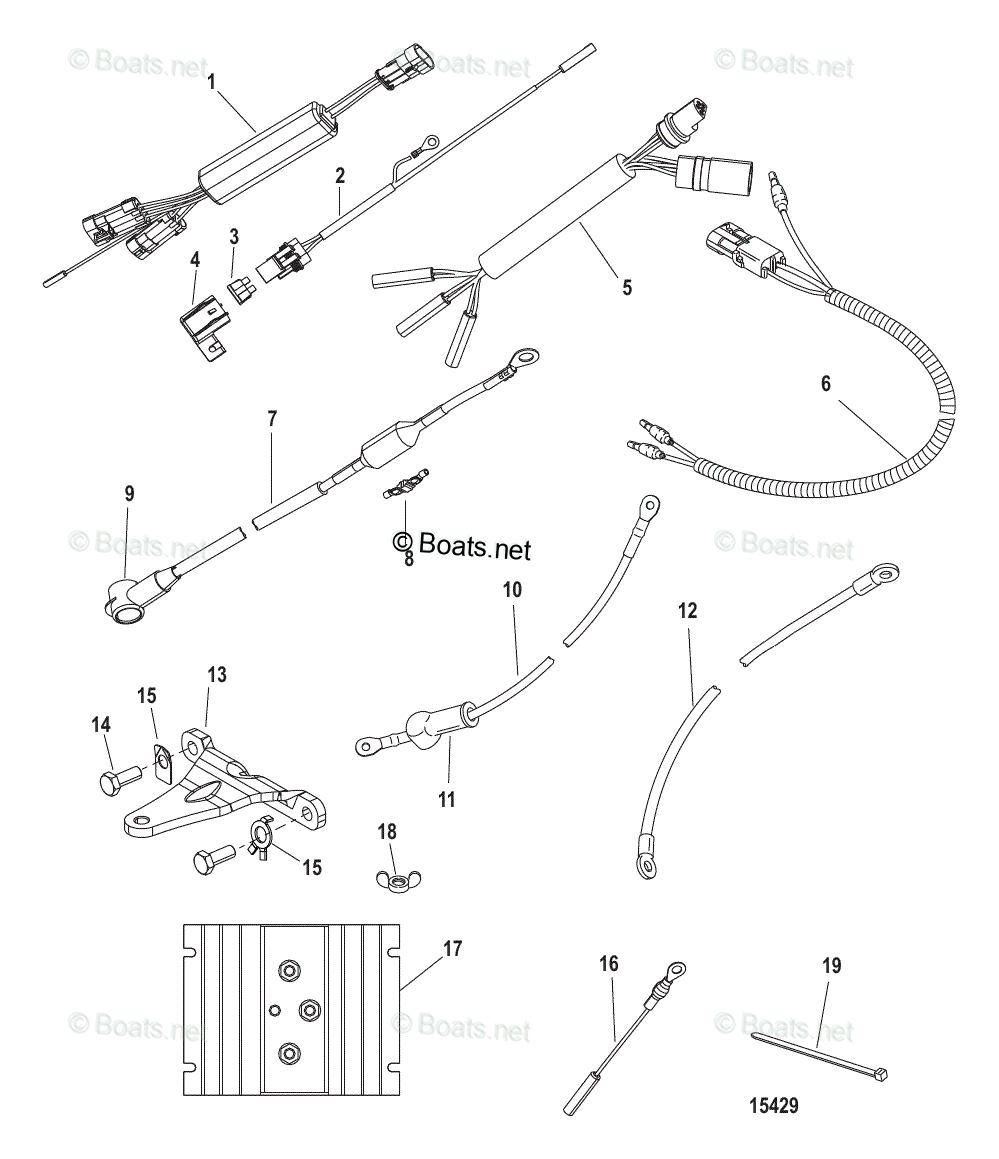 © Boats.net
© Boats.net
© Boats.net
1
2
3
4
5
6
7
8
9
© Boats.net
© Boats.net
© Boats.net
10
11
12
13
14
15
15
18
17
16
19
© Boats.net
© Boats.net
© Boats.net
15429